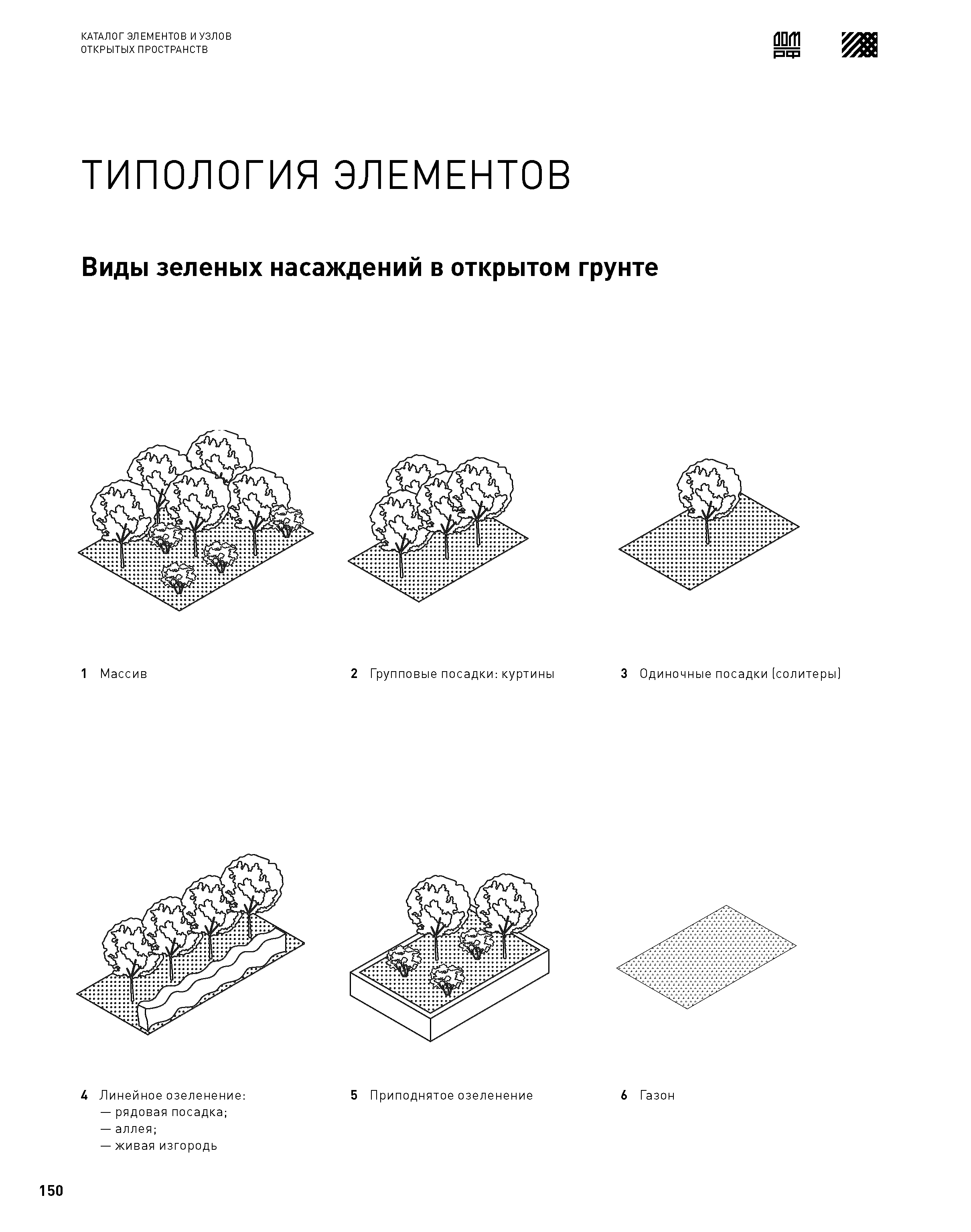 КАТАЛОГ ЭЛЕМЕНТОВ И УЗЛОВ
ОТКРЫТЫХ ПРОСТРАНСТВ

ДОМ РФ

ТИПОЛОГИЯ ЭЛЕМЕНТОВ

Виды зеленых насаждений в открытом грунте

1 Массив

2 Групповые посадки: куртины

3 Одиночные посадки (солитеры)

4 Линейное озеленение:
— рядовая посадка;
— аллея;
— живая изгородь

5 Приподнятое озеленение

6 Газон

150