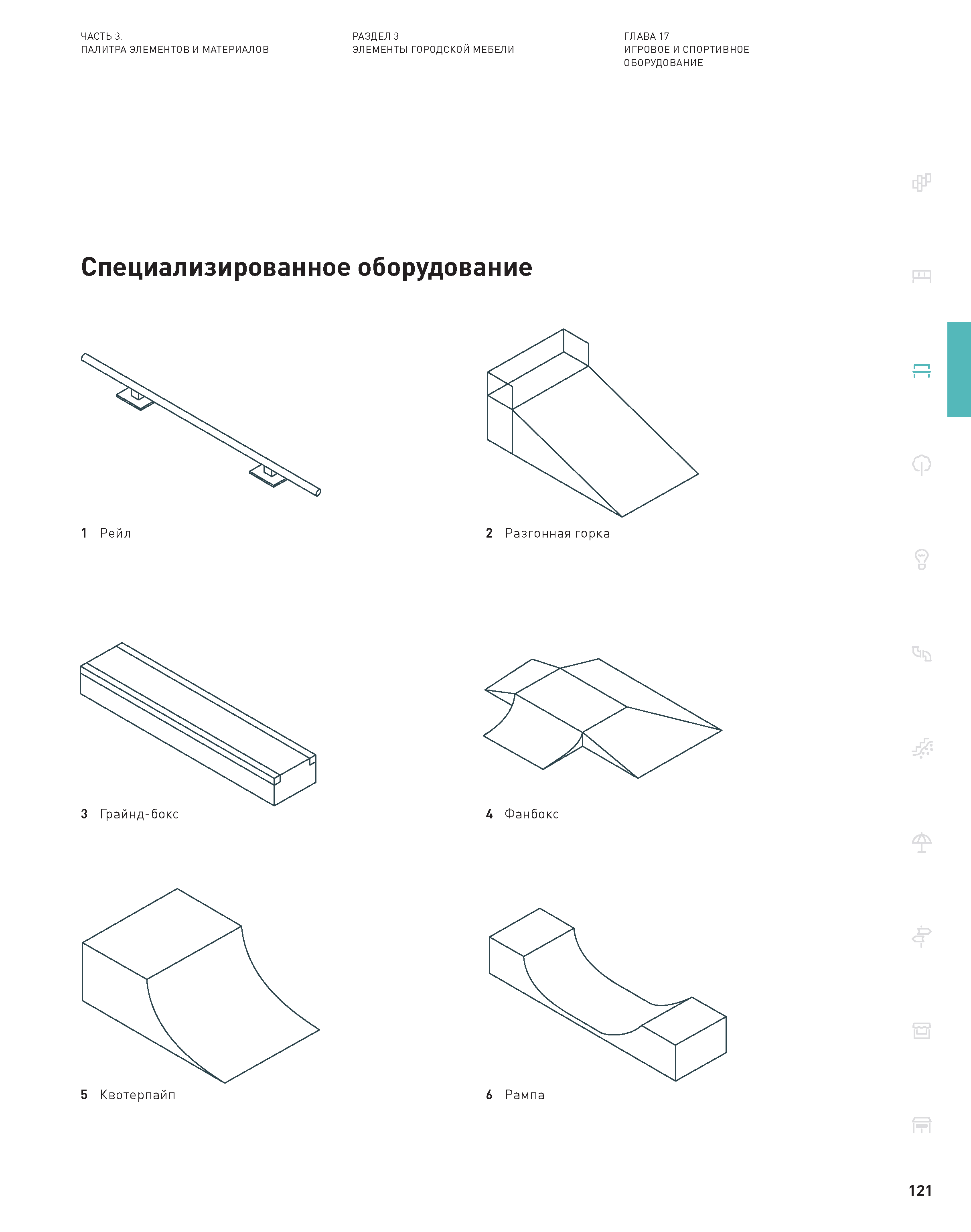 ЧАСТЬ 3.
ПАЛИТРА ЭЛЕМЕНТОВ И МАТЕРИАЛОВ

РАЗДЕЛ 3
ЭЛЕМЕНТЫ ГОРОДСКОЙ МЕБЕЛИ

ГЛАВА 17
ИГРОВОЕ И СПОРТИВНОЕ ОБОРУДОВАНИЕ

Специализированное оборудование

1 Рейл

2 Разгонная горка

3 Грайнд-бокс

4 Фанбокс

5 Квотерпайп

6 Рампа

121