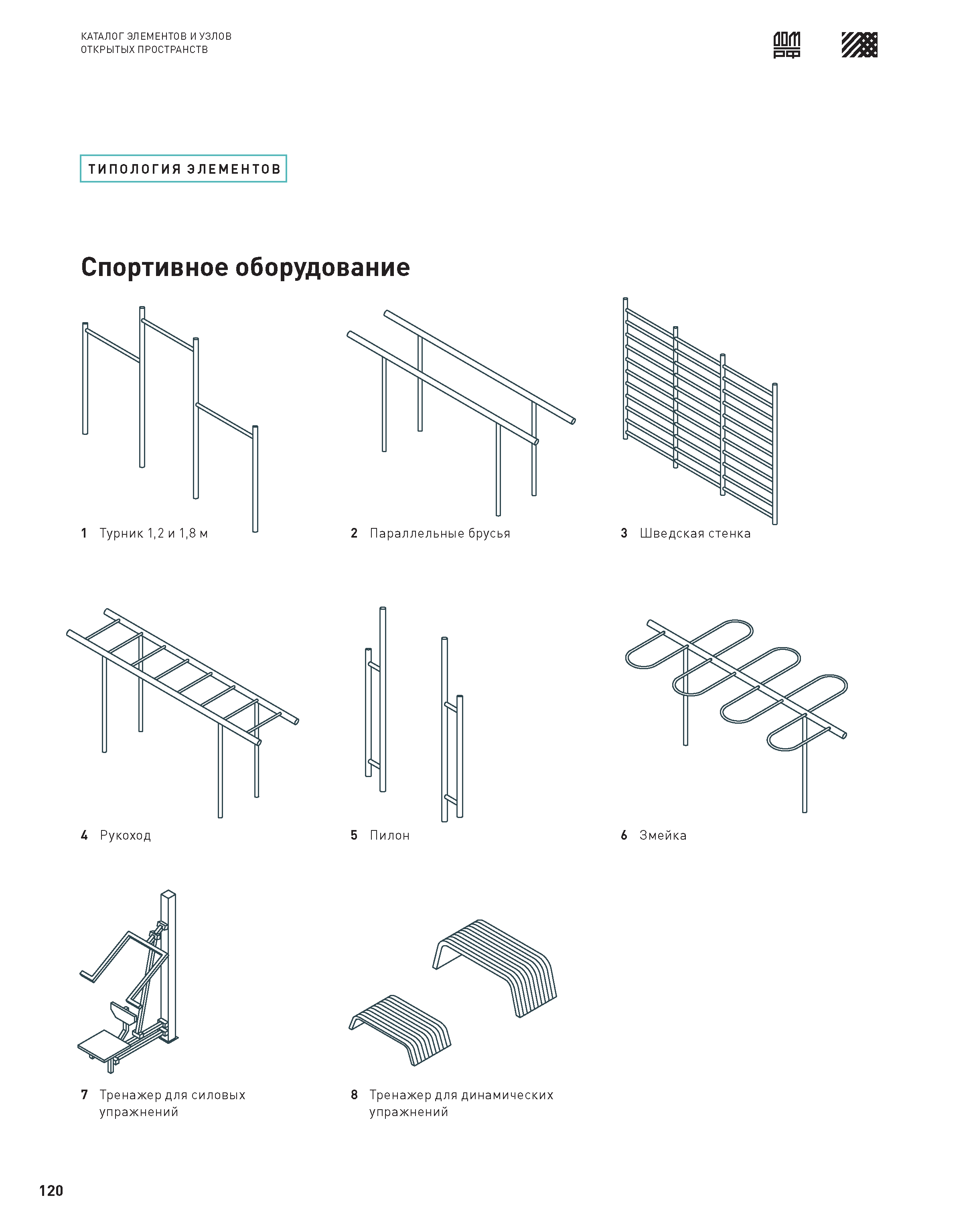 КАТАЛОГ ЭЛЕМЕНТОВ И УЗЛОВ
ОТКРЫТЫХ ПРОСТРАНСТВ

ДОМ РФ

ТИПОЛОГИЯ ЭЛЕМЕНТОВ

Спортивное оборудование

1 Турник 1,2 и 1,8 м

2 Параллельные брусья

3 Шведская стенка

4 Рукоход

5 Пилон

6 Змейка

7 Тренажер для силовых упражнений

8 Тренажер для динамических упражнений

120