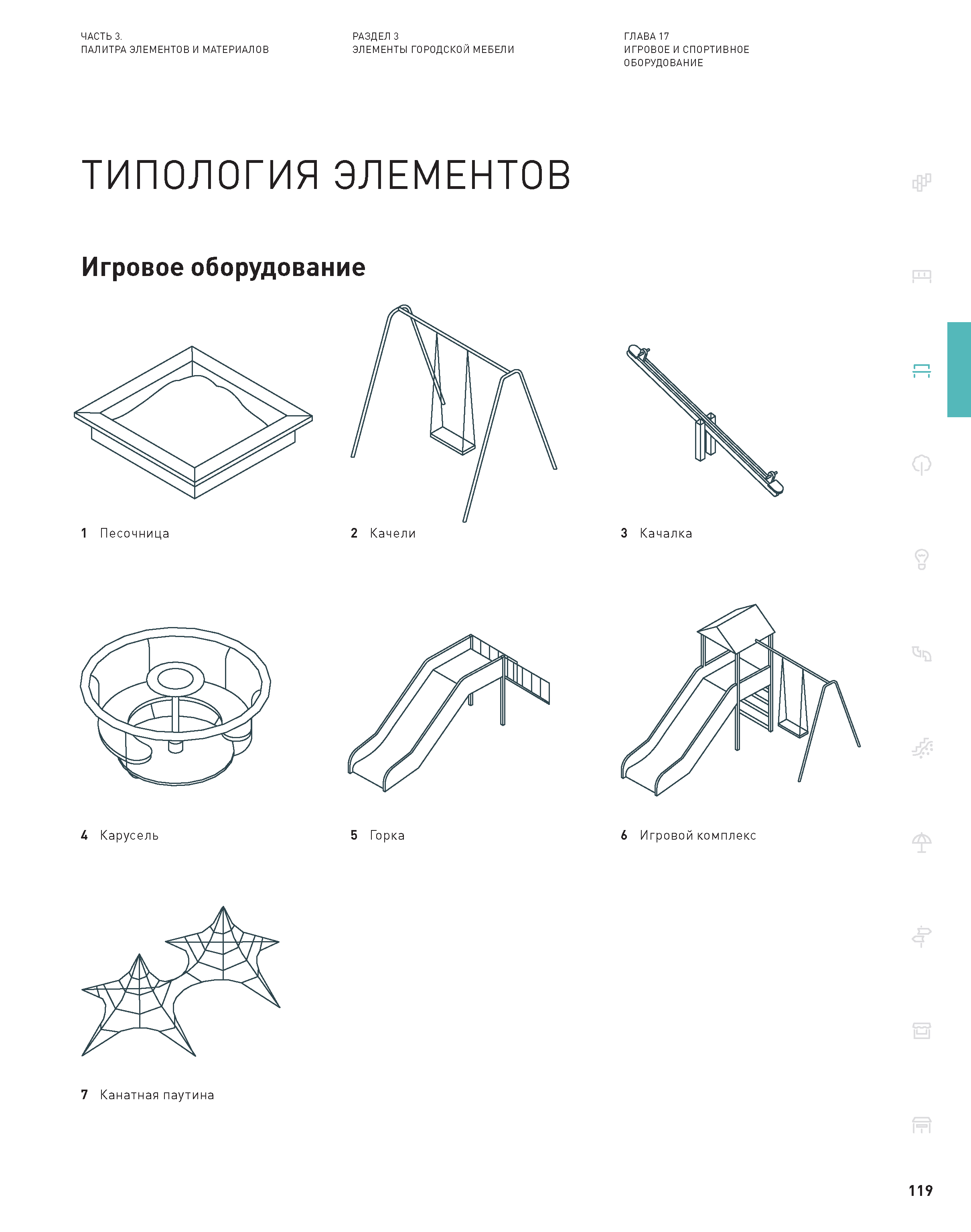 ЧАСТЬ 3.
ПАЛИТРА ЭЛЕМЕНТОВ И МАТЕРИАЛОВ

РАЗДЕЛ 3
ЭЛЕМЕНТЫ ГОРОДСКОЙ МЕБЕЛИ

ГЛАВА 17
ИГРОВОЕ И СПОРТИВНОЕ ОБОРУДОВАНИЕ

ТИПОЛОГИЯ ЭЛЕМЕНТОВ

Игровое оборудование

1 Песочница

2 Качели

3 Качалка

4 Карусель

5 Горка

6 Игровой комплекс

7 Канатная паутина

119