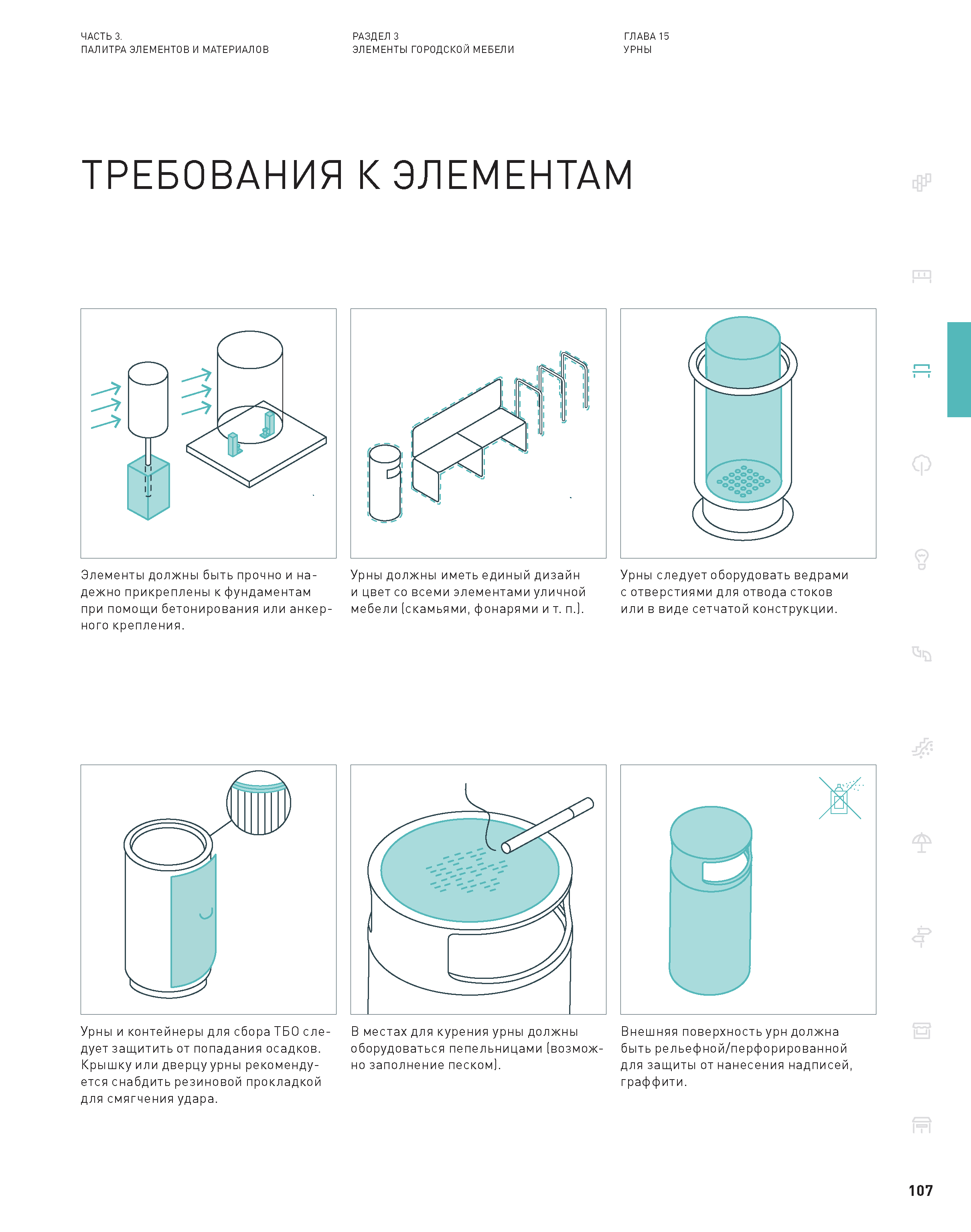 ЧАСТЬ 3.
ПАЛИТРА ЭЛЕМЕНТОВ И МАТЕРИАЛОВ

РАЗДЕЛ 3
ЭЛЕМЕНТЫ ГОРОДСКОЙ МЕБЕЛИ

ГЛАВА 15
УРНЫ

ТРЕБОВАНИЯ К ЭЛЕМЕНТАМ

Элементы должны быть прочно и надежно прикреплены к фундаментам при помощи бетонирования или анкерного крепления.

Урны должны иметь единый дизайн и цвет со всеми элементами уличной мебели (скамьями, фонарями и т. п.).

Урны следует оборудовать ведрами с отверстиями для отвода стоков или в виде сетчатой конструкции.

Урны и контейнеры для сбора ТБО следует защитить от попадания осадков. Крышку или дверцу урны рекомендуется снабдить резиновой прокладкой для смягчения удара.

В местах для курения урны должны оборудоваться пепельницами (возможно заполнение песком).

Внешняя поверхность урн должна быть рельефной/перфорированной для защиты от нанесения надписей, граффити.

107