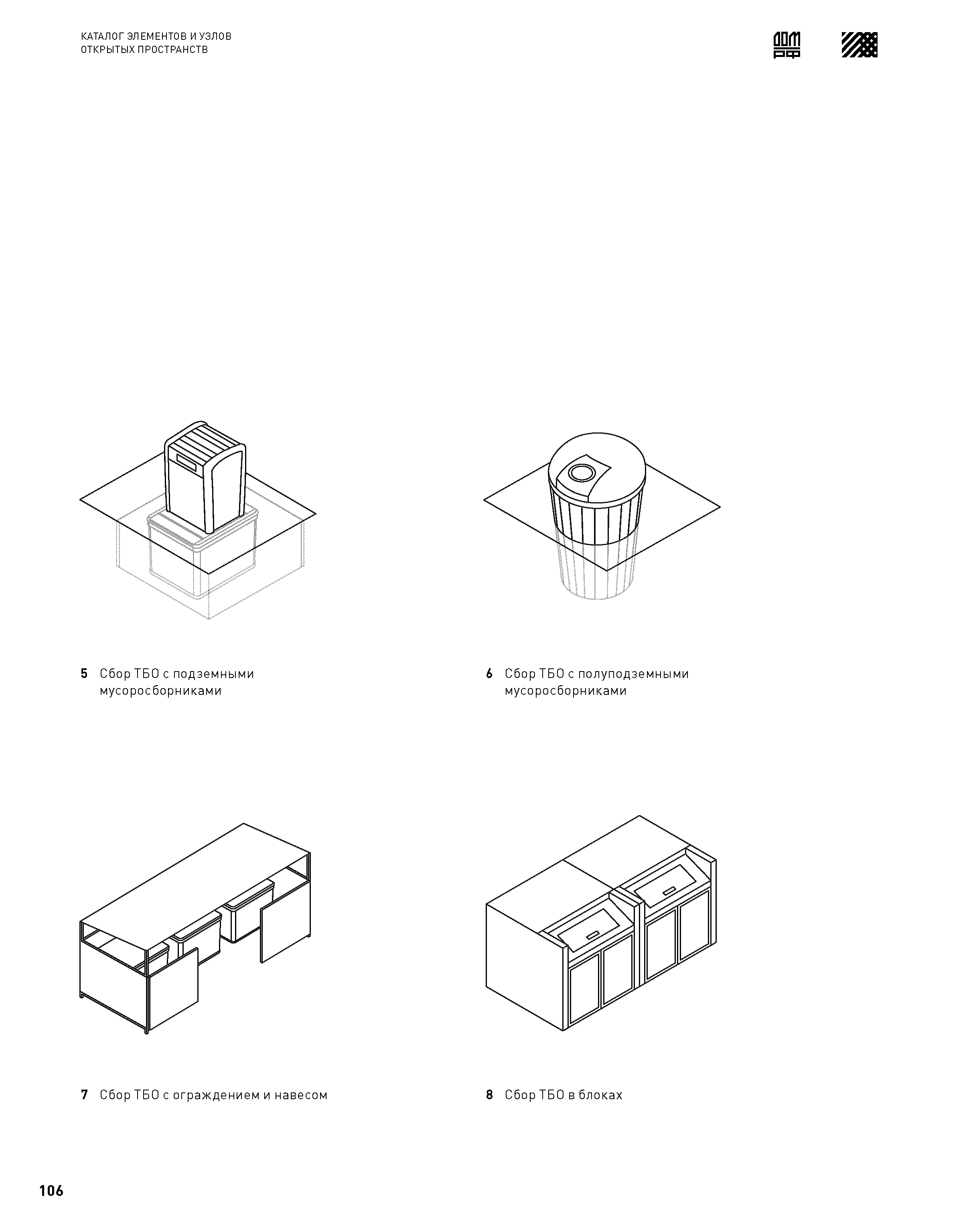 КАТАЛОГ ЭЛЕМЕНТОВ И УЗЛОВ
ОТКРЫТЫХ ПРОСТРАНСТВ

ДОМ РФ

5 Сбор ТБО с подземными мусоросборниками

6 Сбор ТБО с полуподземными мусоросборниками

7 Сбор ТБО с ограждением и навесом

8 Сбор ТБО в блоках

106