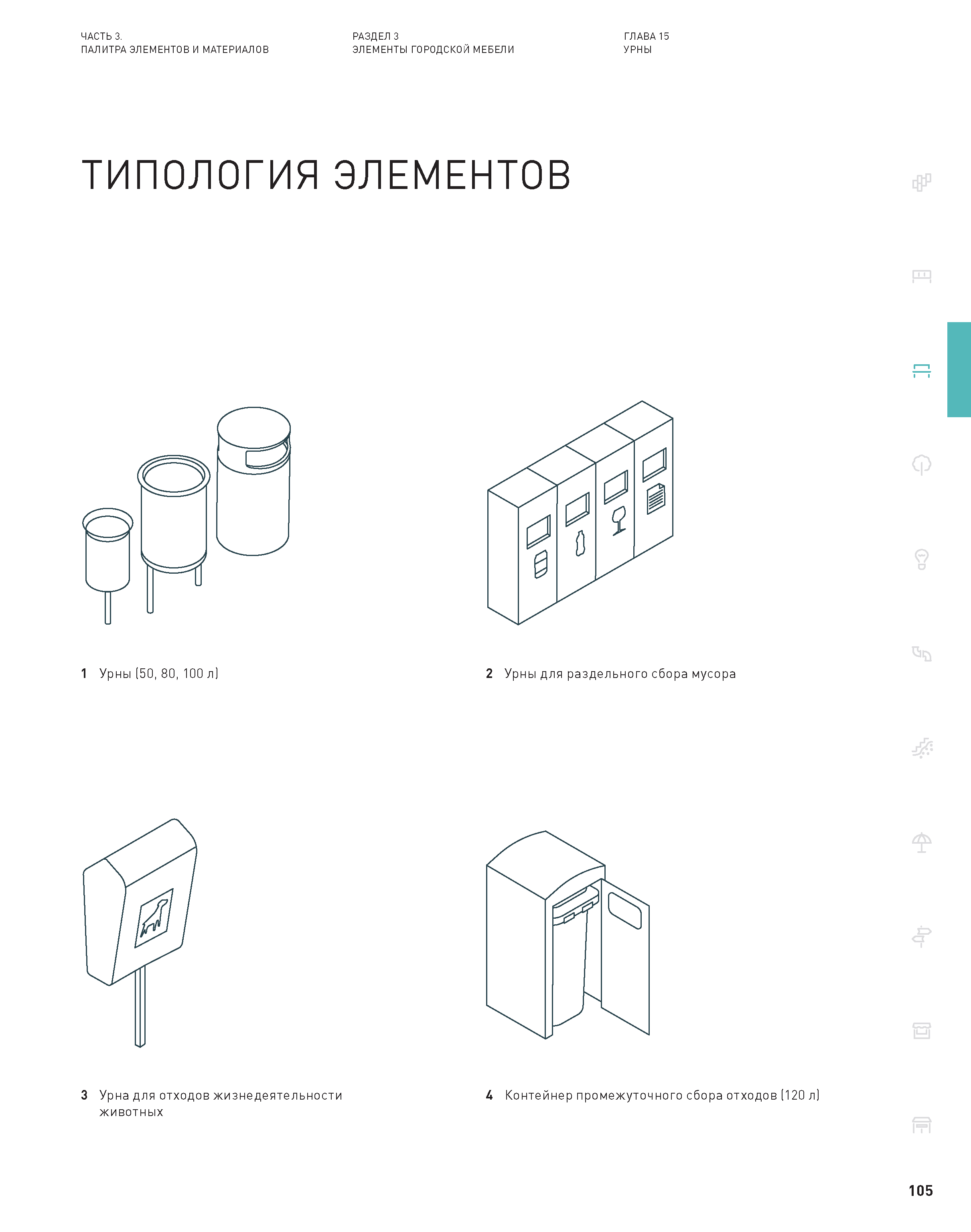 ЧАСТЬ 3.
ПАЛИТРА ЭЛЕМЕНТОВ И МАТЕРИАЛОВ

РАЗДЕЛ 3
ЭЛЕМЕНТЫ ГОРОДСКОЙ МЕБЕЛИ

ГЛАВА 15
УРНЫ

ТИПОЛОГИЯ ЭЛЕМЕНТОВ

1 Урны (50, 80, 100 л)

2 Урны для раздельного сбора мусора

3 Урна для отходов жизнедеятельности животных

4 Контейнер промежуточного сбора отходов (120 л)

105