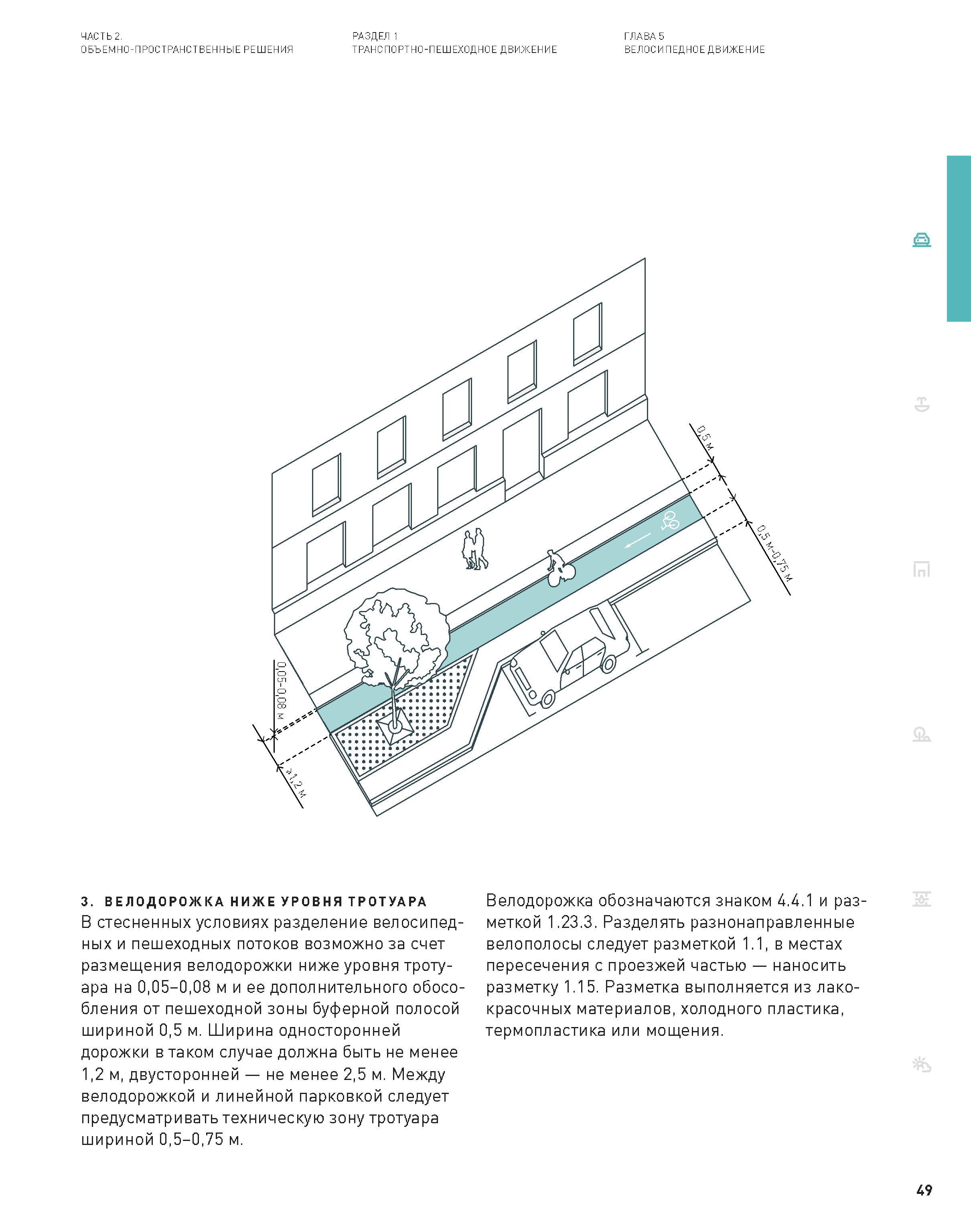 ЧАСТЬ 2.
ОБЪЕМНО-ПРОСТРАНСТВЕННЫЕ РЕШЕНИЯ

РАЗДЕЛ 1
ТРАНСПОРТНО-ПЕШЕХОДНОЕ ДВИЖЕНИЕ

ГЛАВА 5
ВЕЛОСИПЕДНОЕ ДВИЖЕНИЕ

0,5 м

0,5 м–0,75 м

0,05–0,08 м

≥1,2 м

3. ВЕЛОДОРОЖКА НИЖЕ УРОВНЯ ТРОТУАРА
В стесненных условиях разделение велосипедных и пешеходных потоков возможно за счет размещения велодорожки ниже уровня тротуара на 0,05–0,08 м и ее дополнительного обособления от пешеходной зоны буферной полосой шириной 0,5 м. Ширина односторонней дорожки в таком случае должна быть не менее 1,2 м, двусторонней — не менее 2,5 м. Между велодорожкой и линейной парковкой следует предусматривать техническую зону тротуара шириной 0,5–0,75 м.

Велодорожка обозначаются знаком 4.4.1 и разметкой 1.23.3. Разделять разнонаправленные велополосы следует разметкой 1.1, в местах пересечения с проезжей частью — наносить разметку 1.15. Разметка выполняется из лакокрасочных материалов, холодного пластика, термопластика или мощения.

49