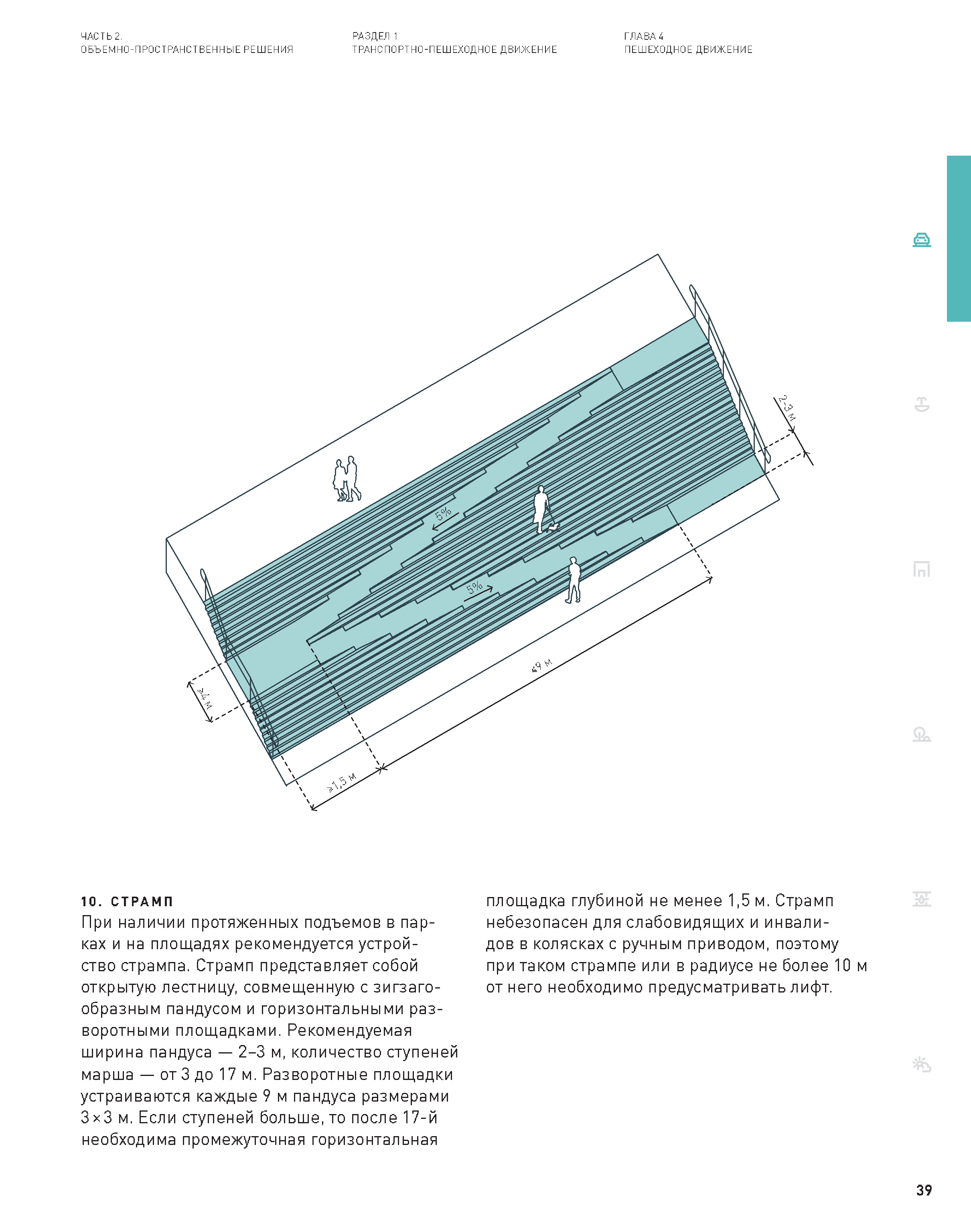 ЧАСТЬ 2.
ОБЪЕМНО-ПРОСТРАНСТВЕННЫЕ РЕШЕНИЯ

РАЗДЕЛ 1
ТРАНСПОРТНО-ПЕШЕХОДНОЕ ДВИЖЕНИЕ

ГЛАВА 4
ПЕШЕХОДНОЕ ДВИЖЕНИЕ

2–3 м

5%

5%

≤9 м

≥4 м

≥1,5 м

10. СТРАМП
При наличии протяженных подъемов в парках и на площадях рекомендуется устройство стрампа. Страмп представляет собой открытую лестницу, совмещенную с зигзагообразным пандусом и горизонтальными разворотными площадками. Рекомендуемая ширина пандуса — 2–3 м, количество ступеней марша — от 3 до 17 м. Разворотные площадки устраиваются каждые 9 м пандуса размерами 3×3 м. Если ступеней больше, то после 17-й необходима промежуточная горизонтальная площадка глубиной не менее 1,5 м. Страмп небезопасен для слабовидящих и инвалидов в колясках с ручным приводом, поэтому при таком стрампе или в радиусе не более 10 м от него необходимо предусматривать лифт.

39