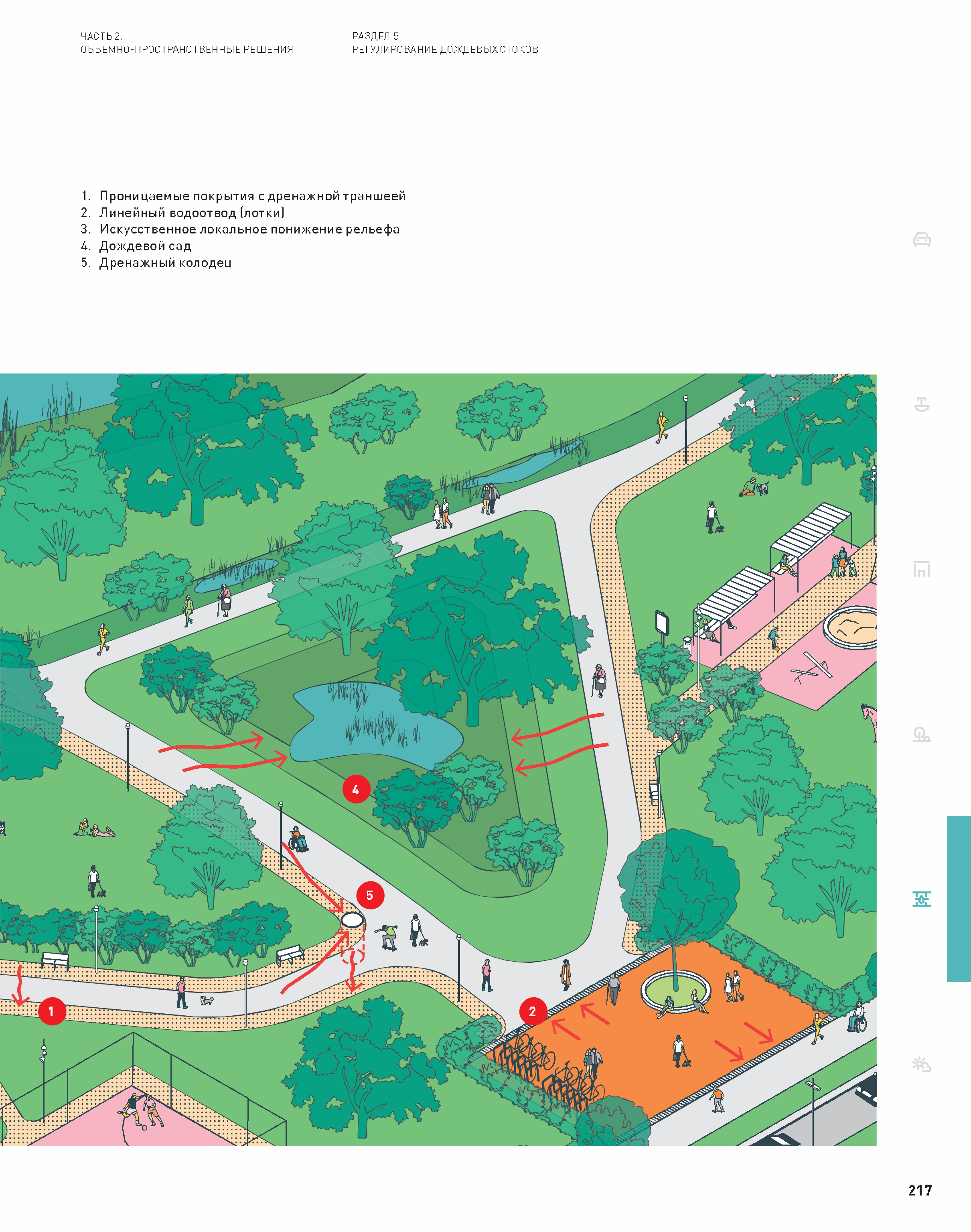 ЧАСТЬ 2.
ОБЪЕМНО-ПРОСТРАНСТВЕННЫЕ РЕШЕНИЯ

РАЗДЕЛ 5
РЕГУЛИРОВАНИЕ ДОЖДЕВЫХ СТОКОВ

1. Проницаемые покрытия с дренажной траншеей
2. Линейный водоотвод (лотки)
3. Искусственное локальное понижение рельефа
4. Дождевой сад
5. Дренажный колодец

4

5

1

2

217