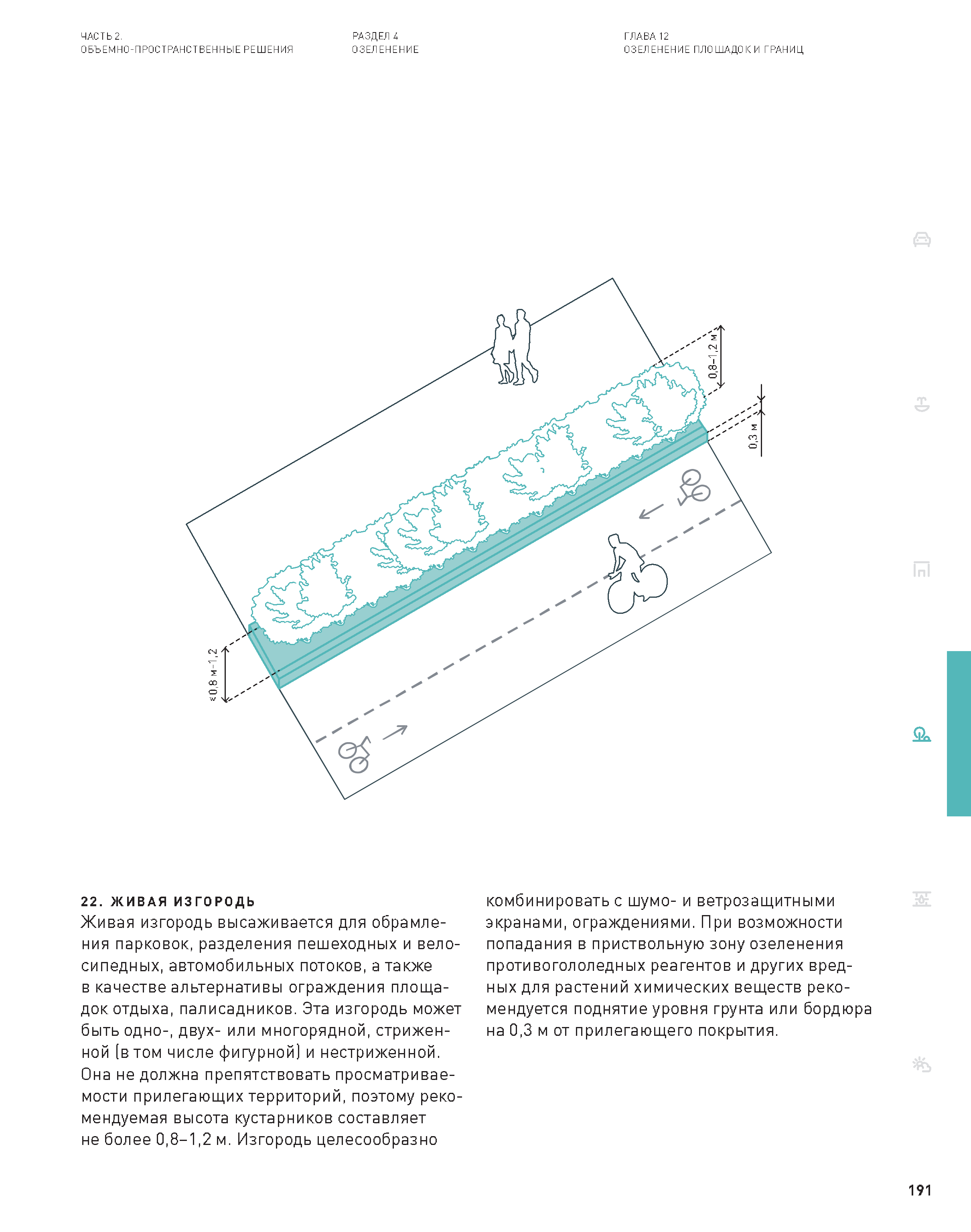 ЧАСТЬ 2.
ОБЪЕМНО-ПРОСТРАНСТВЕННЫЕ РЕШЕНИЯ

РАЗДЕЛ 4
ОЗЕЛЕНЕНИЕ

ГЛАВА 12
ОЗЕЛЕНЕНИЕ ПЛОЩАДОК И ГРАНИЦ

0,8–1,2 м

0,3 м

≤0,8 м–1,2

22. ЖИВАЯ ИЗГОРОДЬ
Живая изгородь высаживается для обрамления парковок, разделения пешеходных и велосипедных, автомобильных потоков, а также в качестве альтернативы ограждения площадок отдыха, палисадников. Эта изгородь может быть одно-, двух- или многорядной, стриженной (в том числе фигурной) и нестриженной. Она не должна препятствовать просматриваемости прилегающих территорий, поэтому рекомендуемая высота кустарников составляет не более 0,8–1,2 м. Изгородь целесообразно комбинировать с шумо- и ветрозащитными экранами, ограждениями. При возможности попадания в приствольную зону озеленения противогололедных реагентов и других вредных для растений химических веществ рекомендуется поднятие уровня грунта или бордюра на 0,3 м от прилегающего покрытия.

191