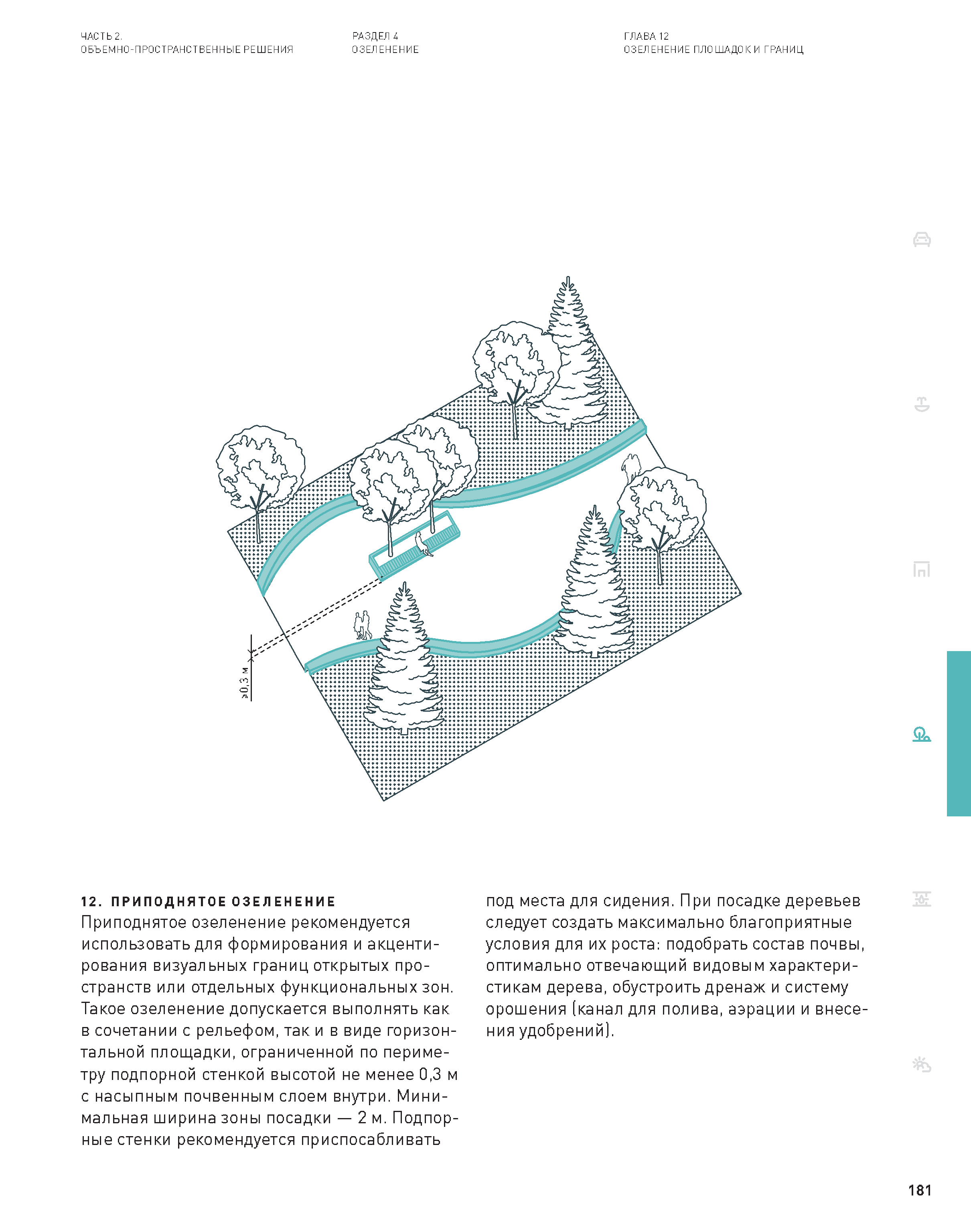 ЧАСТЬ 2.
ОБЪЕМНО-ПРОСТРАНСТВЕННЫЕ РЕШЕНИЯ

РАЗДЕЛ 4
ОЗЕЛЕНЕНИЕ

ГЛАВА 12
ОЗЕЛЕНЕНИЕ ПЛОЩАДОК И ГРАНИЦ

≥0,3 м

12. ПРИПОДНЯТОЕ ОЗЕЛЕНЕНИЕ
Приподнятое озеленение рекомендуется использовать для формирования и акцентирования визуальных границ открытых пространств или отдельных функциональных зон. Такое озеленение допускается выполнять как в сочетании с рельефом, так и в виде горизонтальной площадки, ограниченной по периметру подпорной стенкой высотой не менее 0,3 м с насыпным почвенным слоем внутри. Минимальная ширина зоны посадки — 2 м. Подпорные стенки рекомендуется приспосабливать под места для сидения. При посадке деревьев следует создать максимально благоприятные условия для их роста: подобрать состав почвы, оптимально отвечающий видовым характеристикам дерева, обустроить дренаж и систему орошения (канал для полива, аэрации и внесения удобрений).

181