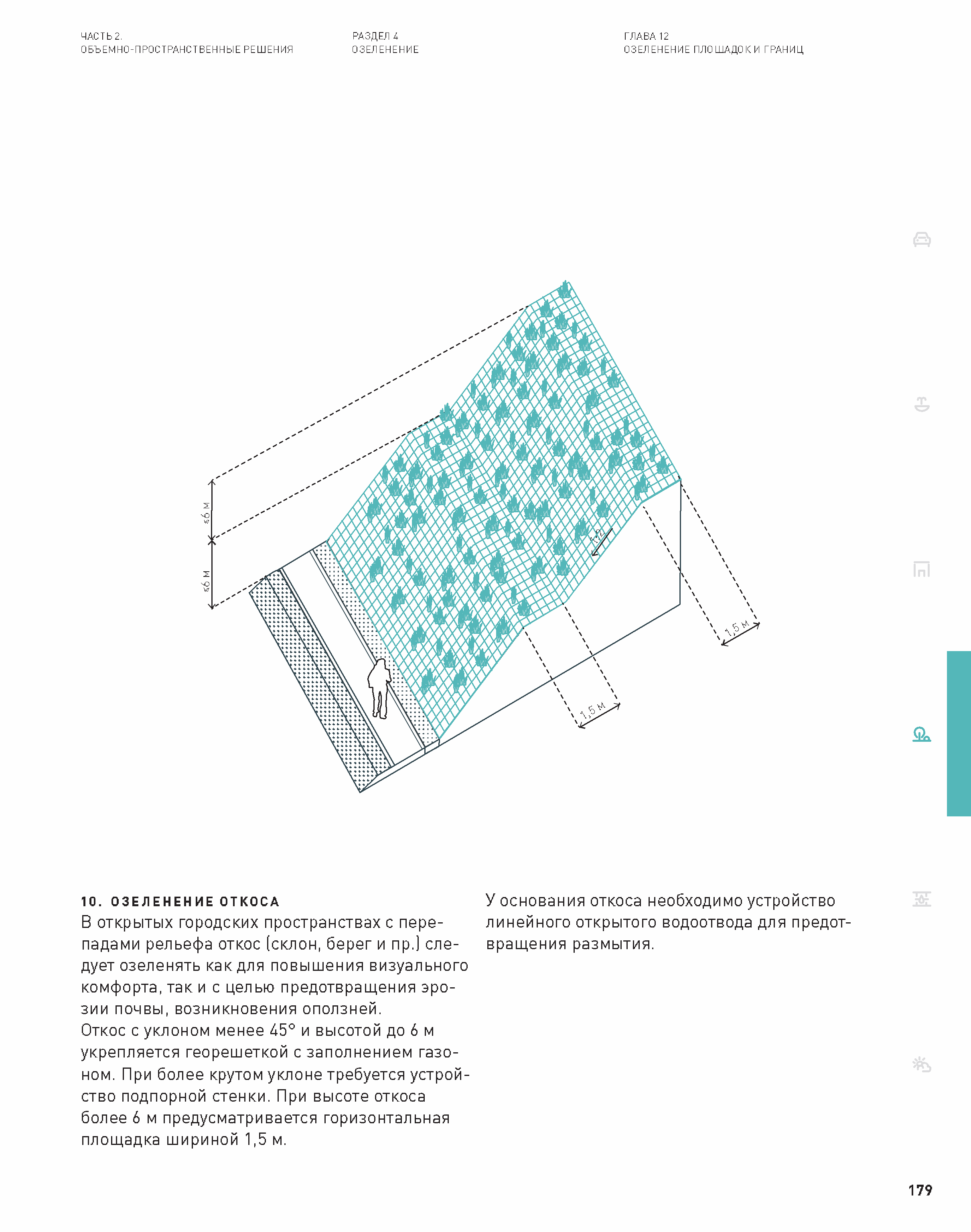 ЧАСТЬ 2.
ОБЪЕМНО-ПРОСТРАНСТВЕННЫЕ РЕШЕНИЯ

РАЗДЕЛ 4
ОЗЕЛЕНЕНИЕ

ГЛАВА 12
ОЗЕЛЕНЕНИЕ ПЛОЩАДОК И ГРАНИЦ

≤6 м

≤6 м

1:2

1,5 м

1,5 м

10. ОЗЕЛЕНЕНИЕ ОТКОСА
В открытых городских пространствах с перепадами рельефа откос (склон, берег и пр.) следует озеленять как для повышения визуального комфорта, так и с целью предотвращения эрозии почвы, возникновения оползней.
Откос с уклоном менее 45° и высотой до 6 м укрепляется георешеткой с заполнением газоном. При более крутом уклоне требуется устройство подпорной стенки. При высоте откоса более 6 м предусматривается горизонтальная площадка шириной 1,5 м.

У основания откоса необходимо устройство линейного открытого водоотвода для предотвращения размытия.

179