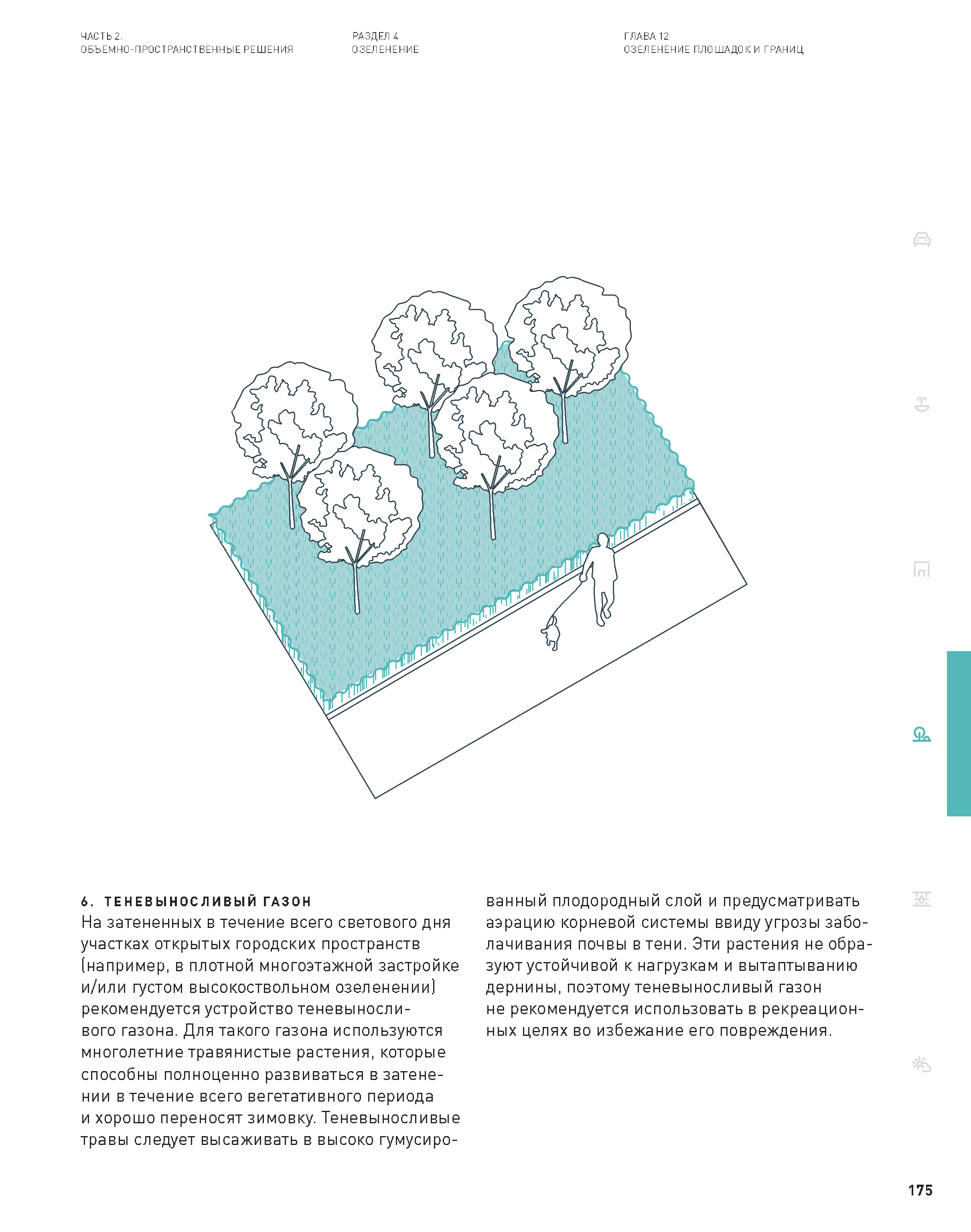 ЧАСТЬ 2.
ОБЪЕМНО-ПРОСТРАНСТВЕННЫЕ РЕШЕНИЯ

РАЗДЕЛ 4
ОЗЕЛЕНЕНИЕ

ГЛАВА 12
ОЗЕЛЕНЕНИЕ ПЛОЩАДОК И ГРАНИЦ

6. ТЕНЕВЫНОСЛИВЫЙ ГАЗОН
На затененных в течение всего светового дня участках открытых городских пространств (например, в плотной многоэтажной застройке и/или густом высокоствольном озеленении) рекомендуется устройство теневыносливого газона. Для такого газона используются многолетние травянистые растения, которые способны полноценно развиваться в затенении в течение всего вегетативного периода и хорошо переносят зимовку. Теневыносливые травы следует высаживать в высоко гумусированный плодородный слой и предусматривать аэрацию корневой системы ввиду угрозы заболачивания почвы в тени. Эти растения не образуют устойчивой к нагрузкам и вытаптыванию дернины, поэтому теневыносливый газон не рекомендуется использовать в рекреационных целях во избежание его повреждения.

175