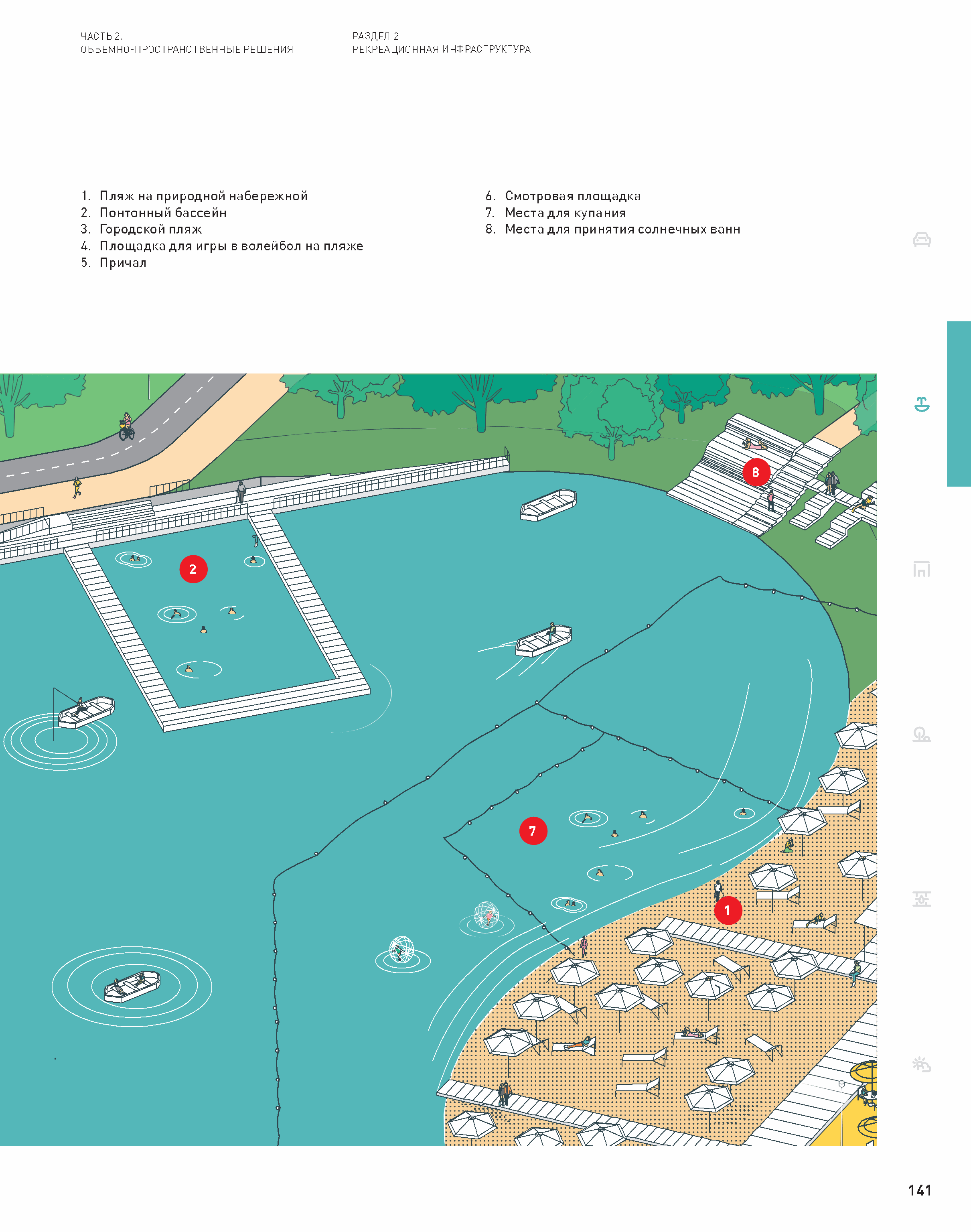 ЧАСТЬ 2.
ОБЪЕМНО-ПРОСТРАНСТВЕННЫЕ РЕШЕНИЯ

РАЗДЕЛ 2
РЕКРЕАЦИОННАЯ ИНФРАСТРУКТУРА

1. Пляж на природной набережной
2. Понтонный бассейн
3. Городской пляж
4. Площадка для игры в волейбол на пляже
5. Причал

6. Смотровая площадка
7. Места для купания
8. Места для принятия солнечных ванн

8

2

7

1

141