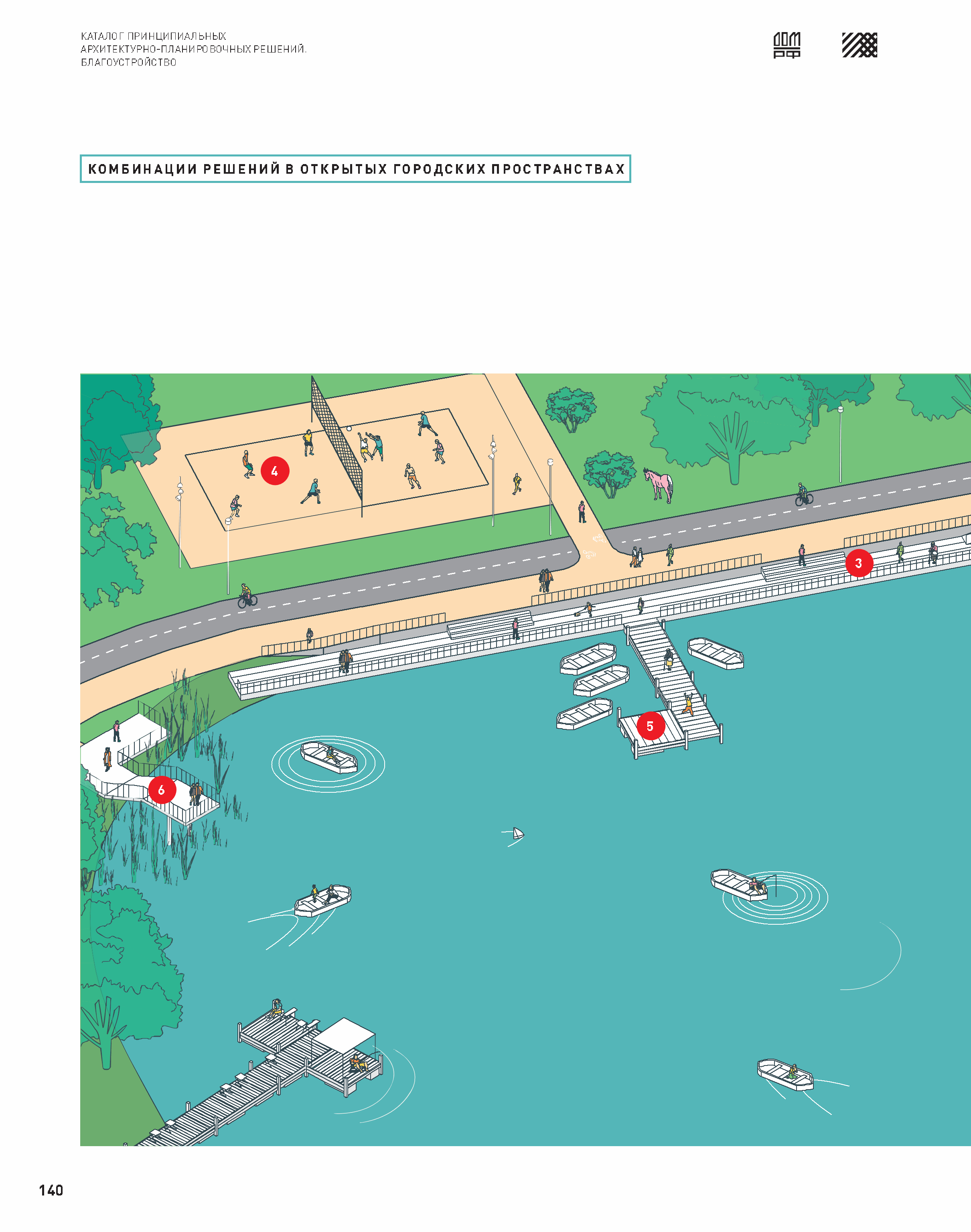 КАТАЛОГ ПРИНЦИПИАЛЬНЫХ АРХИТЕКТУРНО-ПЛАНИРОВОЧНЫХ РЕШЕНИЙ. БЛАГОУСТРОЙСТВО

ДОМ РФ

КОМБИНАЦИИ РЕШЕНИЙ В ОТКРЫТЫХ ГОРОДСКИХ ПРОСТРАНСТВАХ

4

3

5

6

140