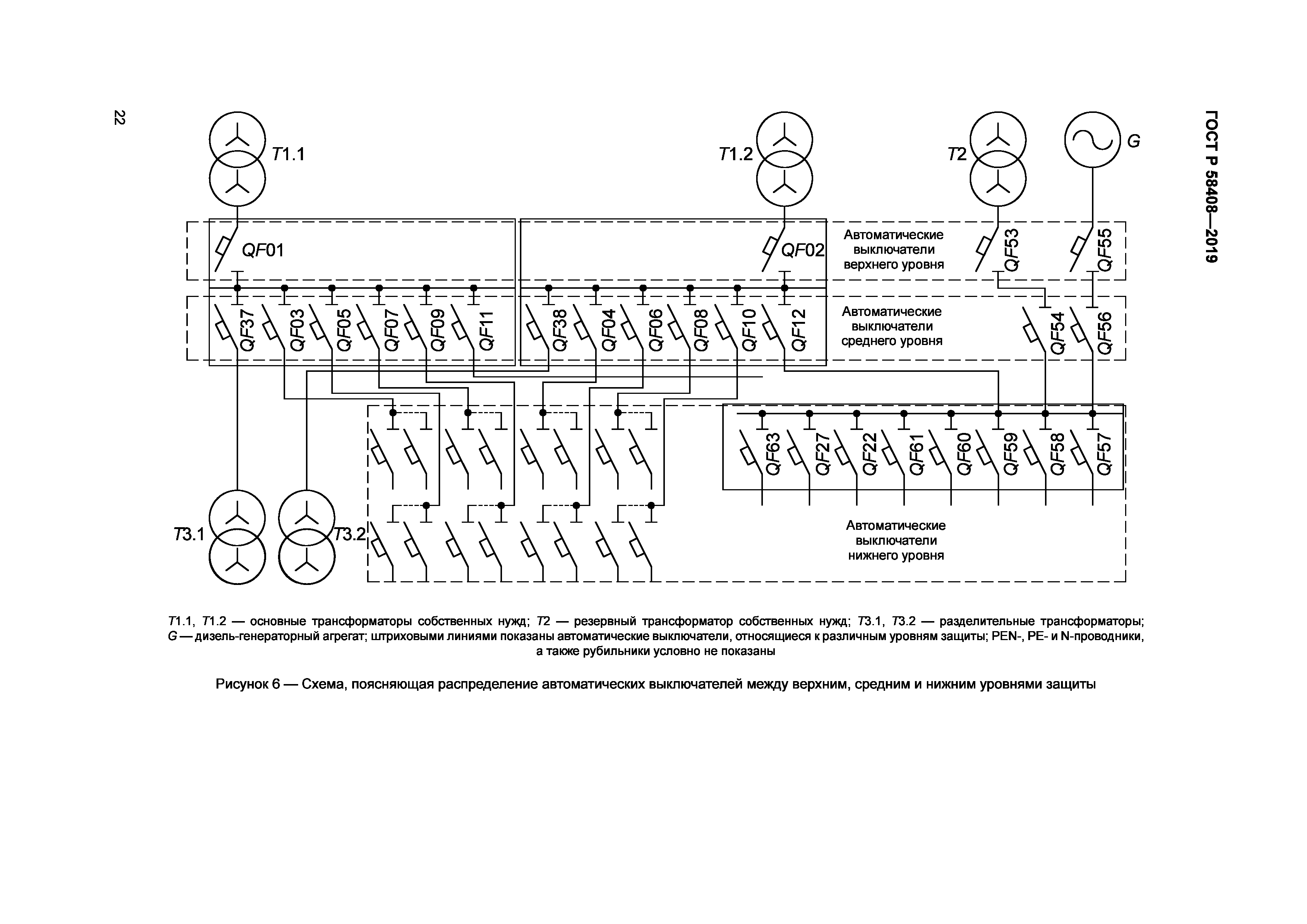 22

ГОСТ Р 58408—2019

T1.1

T1.2

T2

G

QF01

QF02

Автоматические выключатели верхнего уровня

QF53

QF55

QF37 QF03 QF05 QF07 QF09 QF11

QF38 QF04 QF06 QF08 QF10 QF12

Автоматические выключатели среднего уровня

QF54 QF56

QF63 QF27 QF22 QF61 QF60 QF59 QF58 QF57

T3.1

T3.2

Автоматические выключатели нижнего уровня

T1.1, T1.2 — основные трансформаторы собственных нужд; T2 — резервный трансформатор собственных нужд; T3.1, T3.2 — разделительные трансформаторы; G — дизель-генераторный агрегат; штриховыми линиями показаны автоматические выключатели, относящиеся к различным уровням защиты; PEN-, PE- и N-проводники, а также рубильники условно не показаны

Рисунок 6 — Схема, поясняющая распределение автоматических выключателей между верхним, средним и нижним уровнями защиты