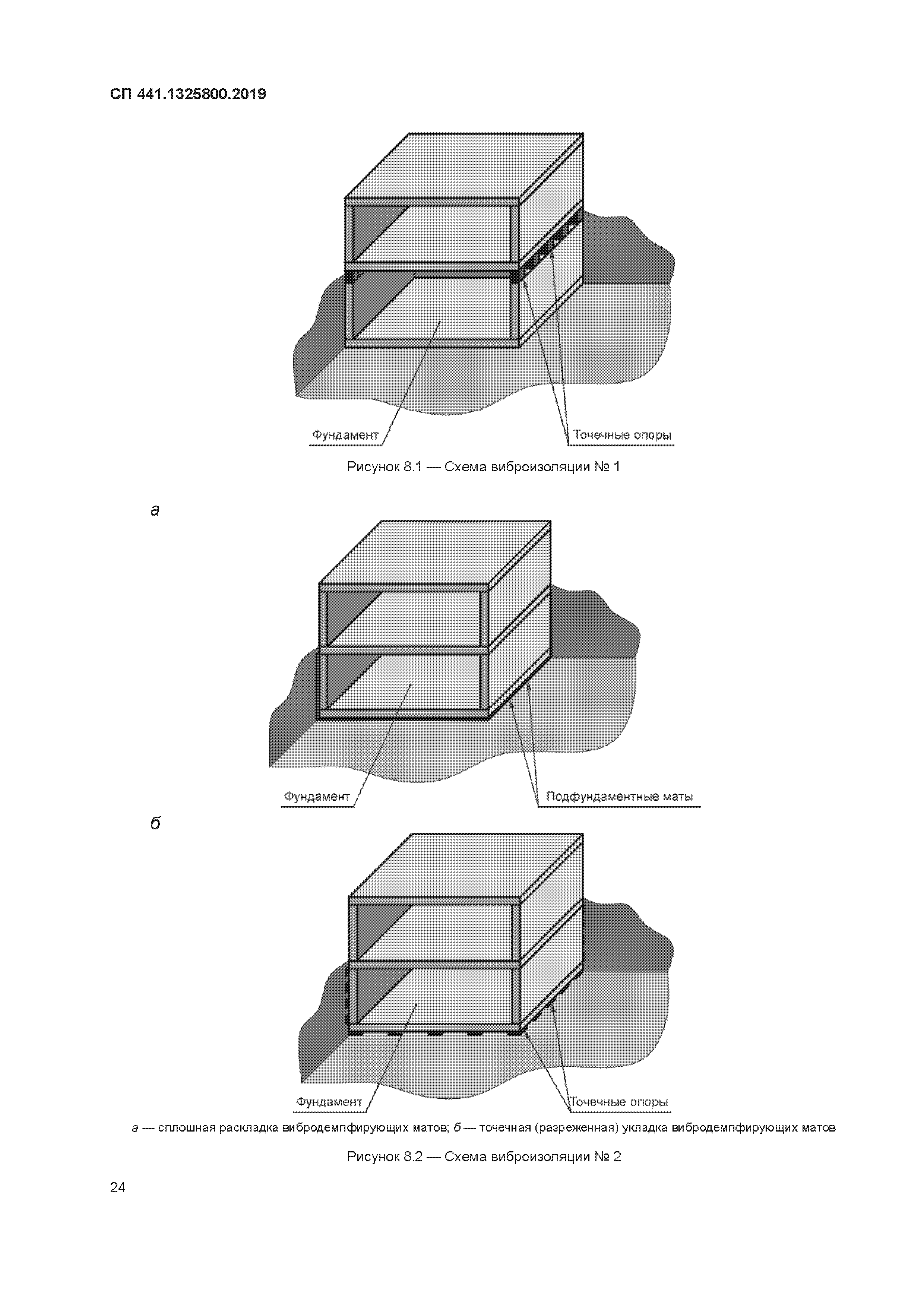 СП 441.1325800.2019

Фундамент

Точечные опоры

Рисунок 8.1 — Схема виброизоляции № 1

а

Фундамент

Подфундаментные маты

б

Фундамент

Точечные опоры

а — сплошная раскладка вибродемпфирующих матов; б — точечная (разреженная) укладка вибродемпфирующих матов

Рисунок 8.2 — Схема виброизоляции № 2

24