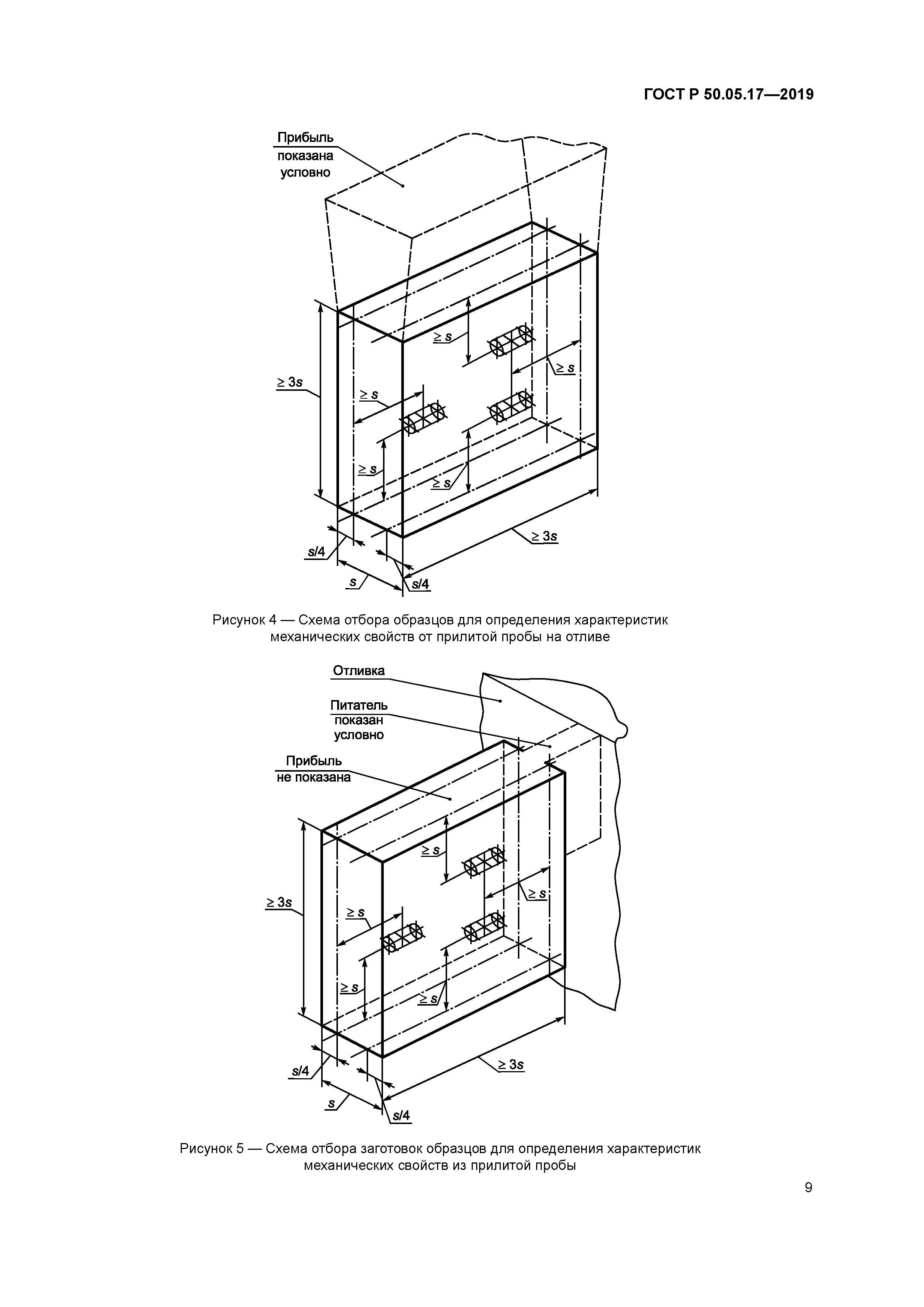 ГОСТ Р 50.05.17—2019

Прибыль показана условно

$\geq s$

$\geq s$

$\geq 3s$

$\geq s$

$\geq s$

$\geq s$

$\geq 3s$

$s/4$

$s$

$s/4$

Рисунок 4 — Схема отбора образцов для определения характеристик механических свойств от прилитой пробы на отливе

Отливка

Питатель показан условно

Прибыль не показана

$\geq s$

$\geq s$

$\geq 3s$

$\geq s$

$\geq s$

$\geq s$

$\geq 3s$

$s/4$

$s$

$s/4$

Рисунок 5 — Схема отбора заготовок образцов для определения характеристик механических свойств из прилитой пробы

9