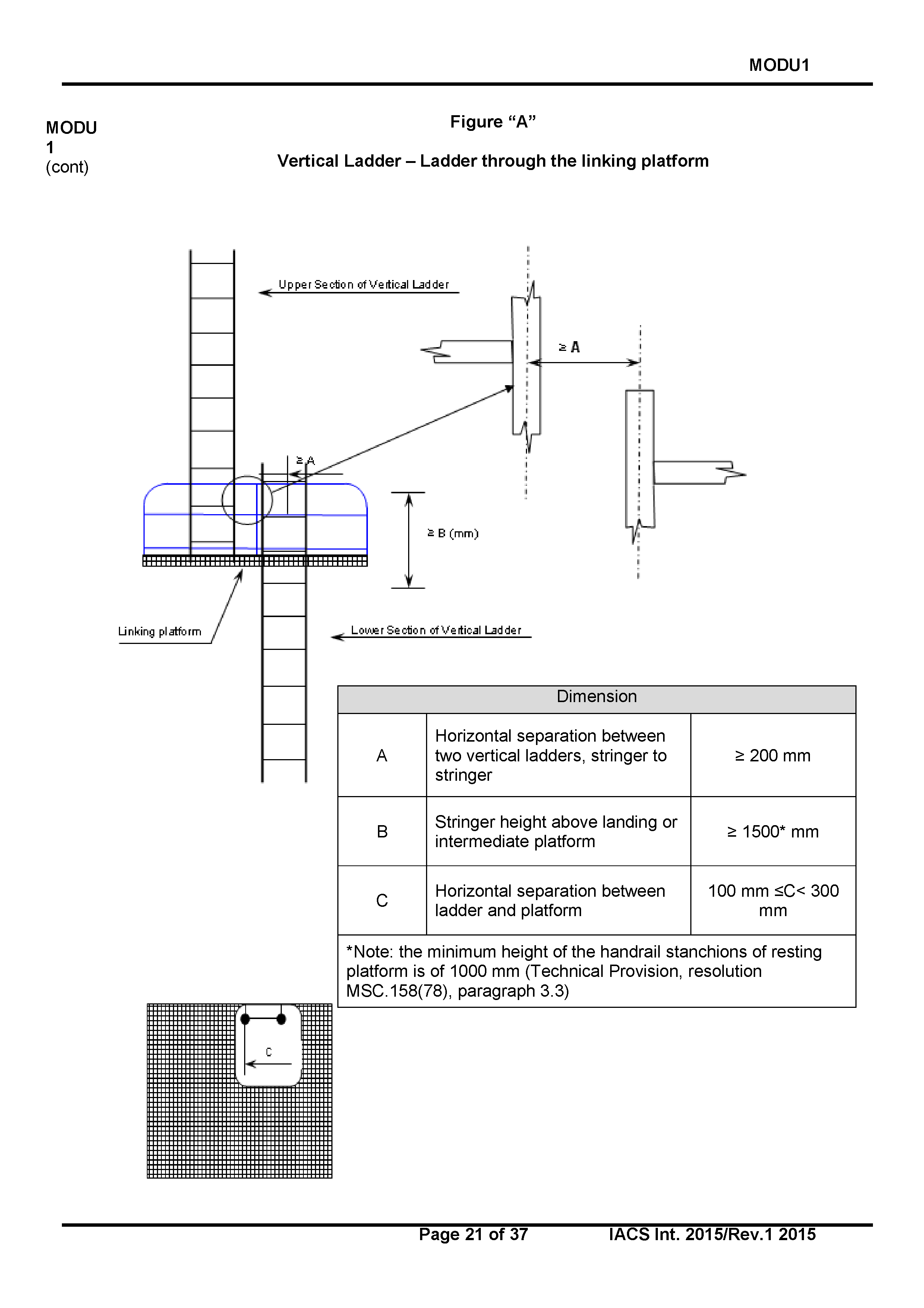 MODU1

MODU 1 (cont)

Figure “A”

Vertical Ladder – Ladder through the linking platform

Upper Section of Vertical Ladder

≥ A

≥ A

≥ B (mm)

Linking platform

Lower Section of Vertical Ladder

| Dimension | | |
|---|---|---|
| A | Horizontal separation between two vertical ladders, stringer to stringer | ≥ 200 mm |
| B | Stringer height above landing or intermediate platform | ≥ 1500* mm |
| C | Horizontal separation between ladder and platform | 100 mm ≤C< 300 mm |
| *Note: the minimum height of the handrail stanchions of resting platform is of 1000 mm (Technical Provision, resolution MSC.158(78), paragraph 3.3) | | |

C

Page 21 of 37 IACS Int. 2015/Rev.1 2015