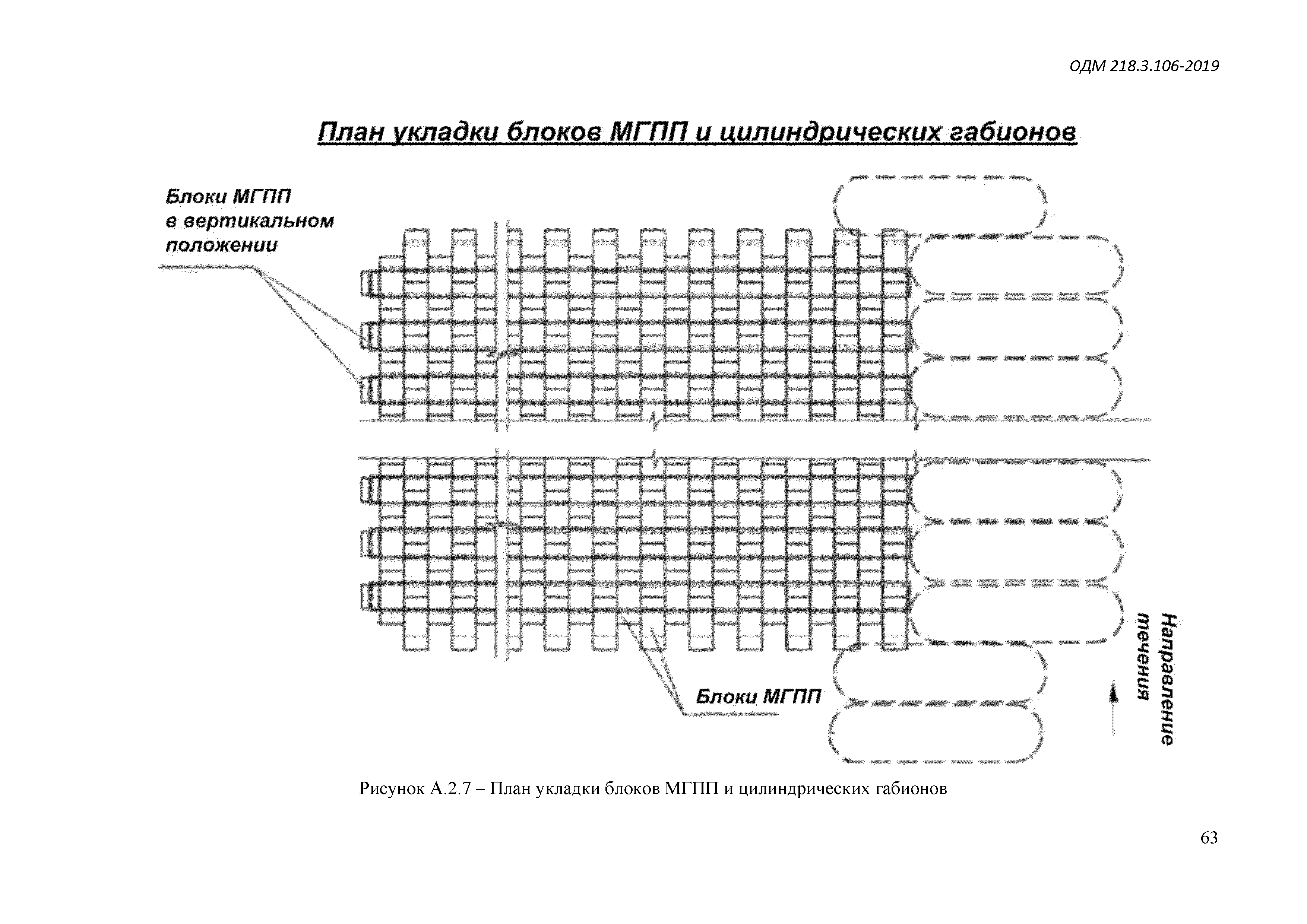 ОДМ 218.3.106-2019

План укладки блоков МГПП и цилиндрических габионов

Блоки МГПП в вертикальном положении

Блоки МГПП

Направление течения

Рисунок А.2.7 – План укладки блоков МГПП и цилиндрических габионов

63