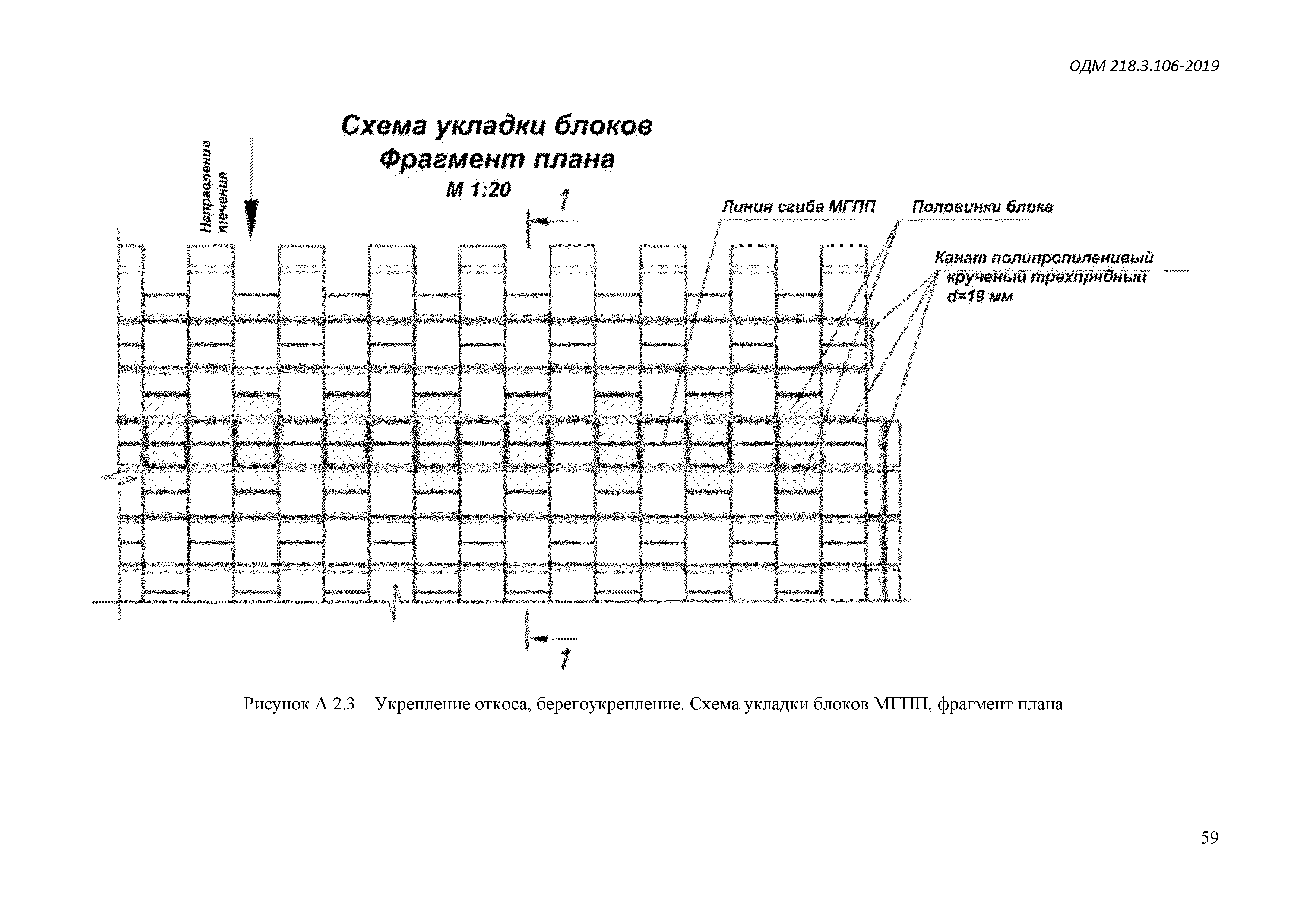 ОДМ 218.3.106-2019

Схема укладки блоков
Фрагмент плана
М 1:20

Направление течения

1

Линия сгиба МГПП

Половинки блока

Канат полипропиленивый крученый трехпрядный d=19 мм

1

Рисунок А.2.3 – Укрепление откоса, берегоукрепление. Схема укладки блоков МГПП, фрагмент плана

59