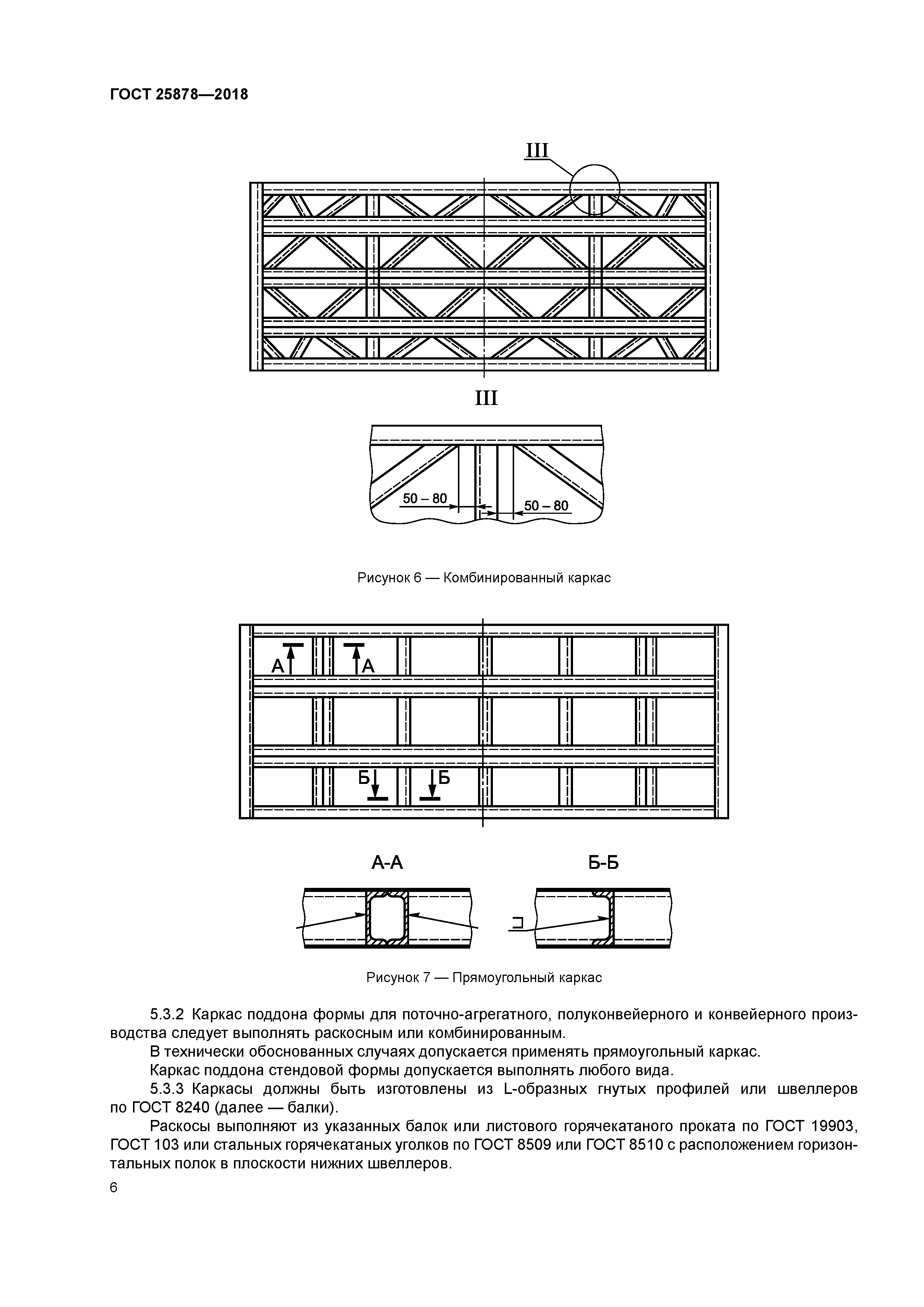 ГОСТ 25878—2018

III

III

50 – 80

50 – 80

Рисунок 6 — Комбинированный каркас

А

А

Б

Б

А-А

Б-Б

Рисунок 7 — Прямоугольный каркас

5.3.2 Каркас поддона формы для поточно-агрегатного, полуконвейерного и конвейерного производства следует выполнять раскосным или комбинированным.

В технически обоснованных случаях допускается применять прямоугольный каркас.

Каркас поддона стендовой формы допускается выполнять любого вида.

5.3.3 Каркасы должны быть изготовлены из L-образных гнутых профилей или швеллеров по ГОСТ 8240 (далее — балки).

Раскосы выполняют из указанных балок или листового горячекатаного проката по ГОСТ 19903, ГОСТ 103 или стальных горячекатаных уголков по ГОСТ 8509 или ГОСТ 8510 с расположением горизонтальных полок в плоскости нижних швеллеров.

6