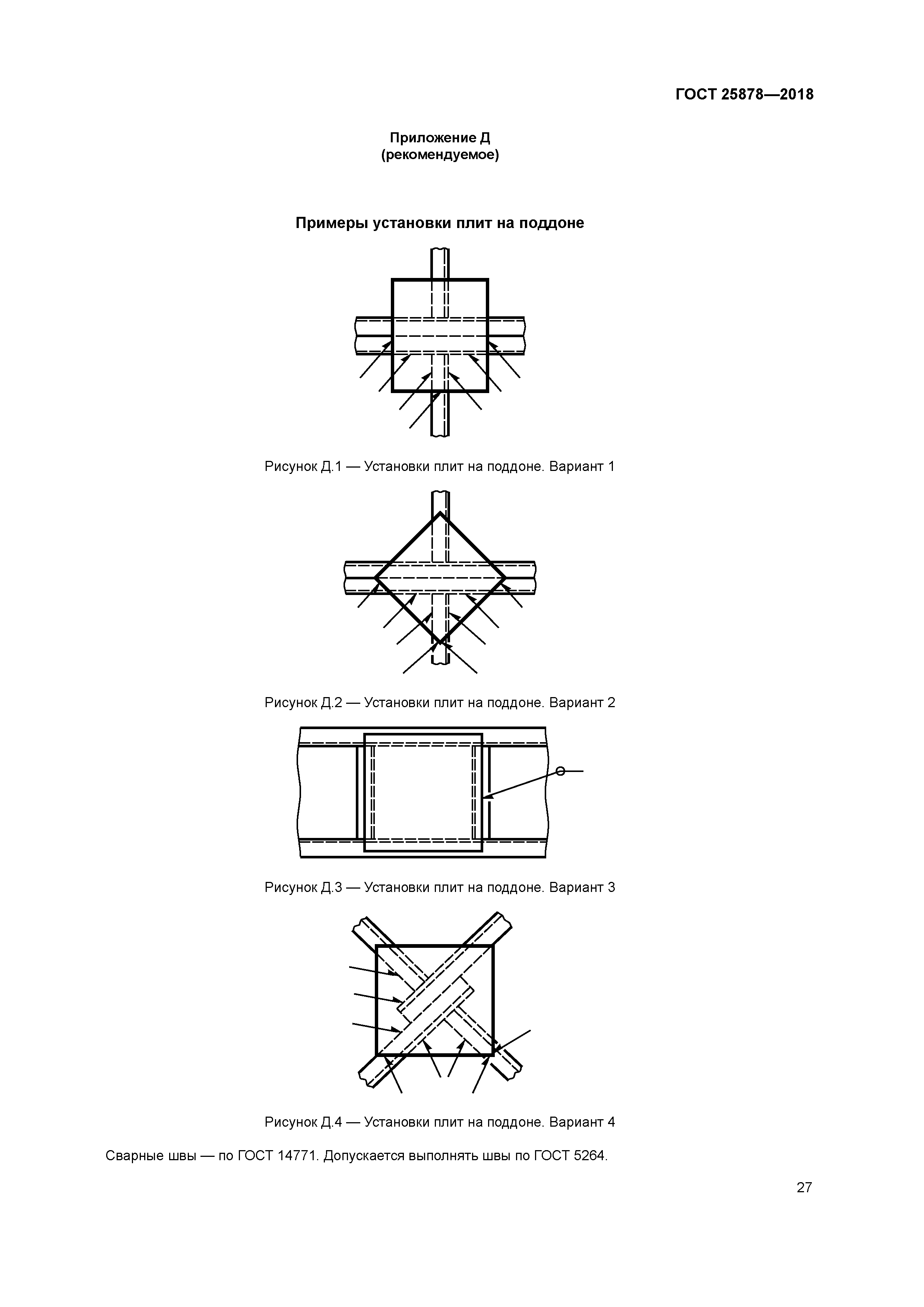 ГОСТ 25878—2018

Приложение Д
(рекомендуемое)

Примеры установки плит на поддоне

Рисунок Д.1 — Установки плит на поддоне. Вариант 1

Рисунок Д.2 — Установки плит на поддоне. Вариант 2

Рисунок Д.3 — Установки плит на поддоне. Вариант 3

Рисунок Д.4 — Установки плит на поддоне. Вариант 4

Сварные швы — по ГОСТ 14771. Допускается выполнять швы по ГОСТ 5264.

27