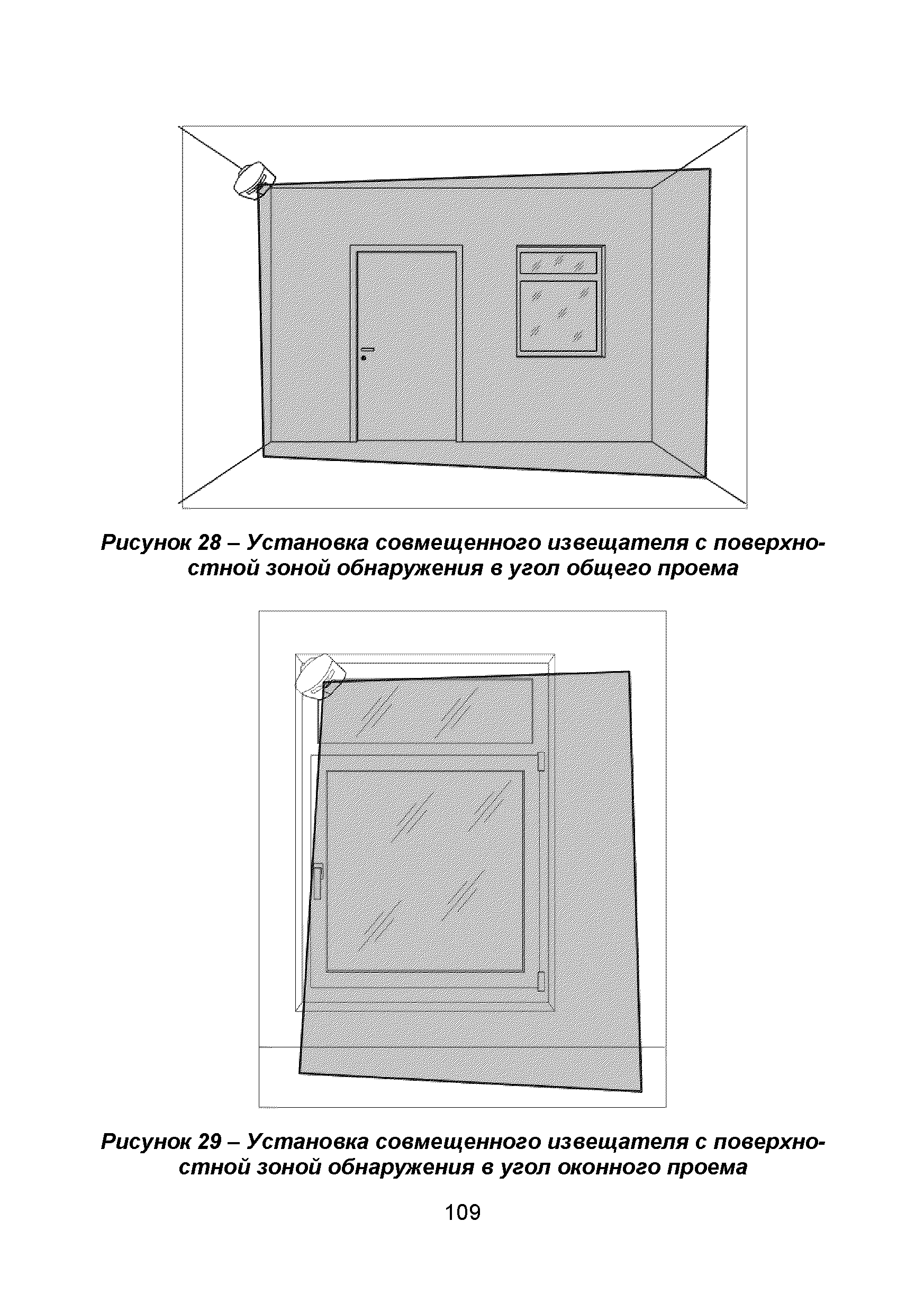 Рисунок 28 – Установка совмещенного извещателя с поверхностной зоной обнаружения в угол общего проема

Рисунок 29 – Установка совмещенного извещателя с поверхностной зоной обнаружения в угол оконного проема

109