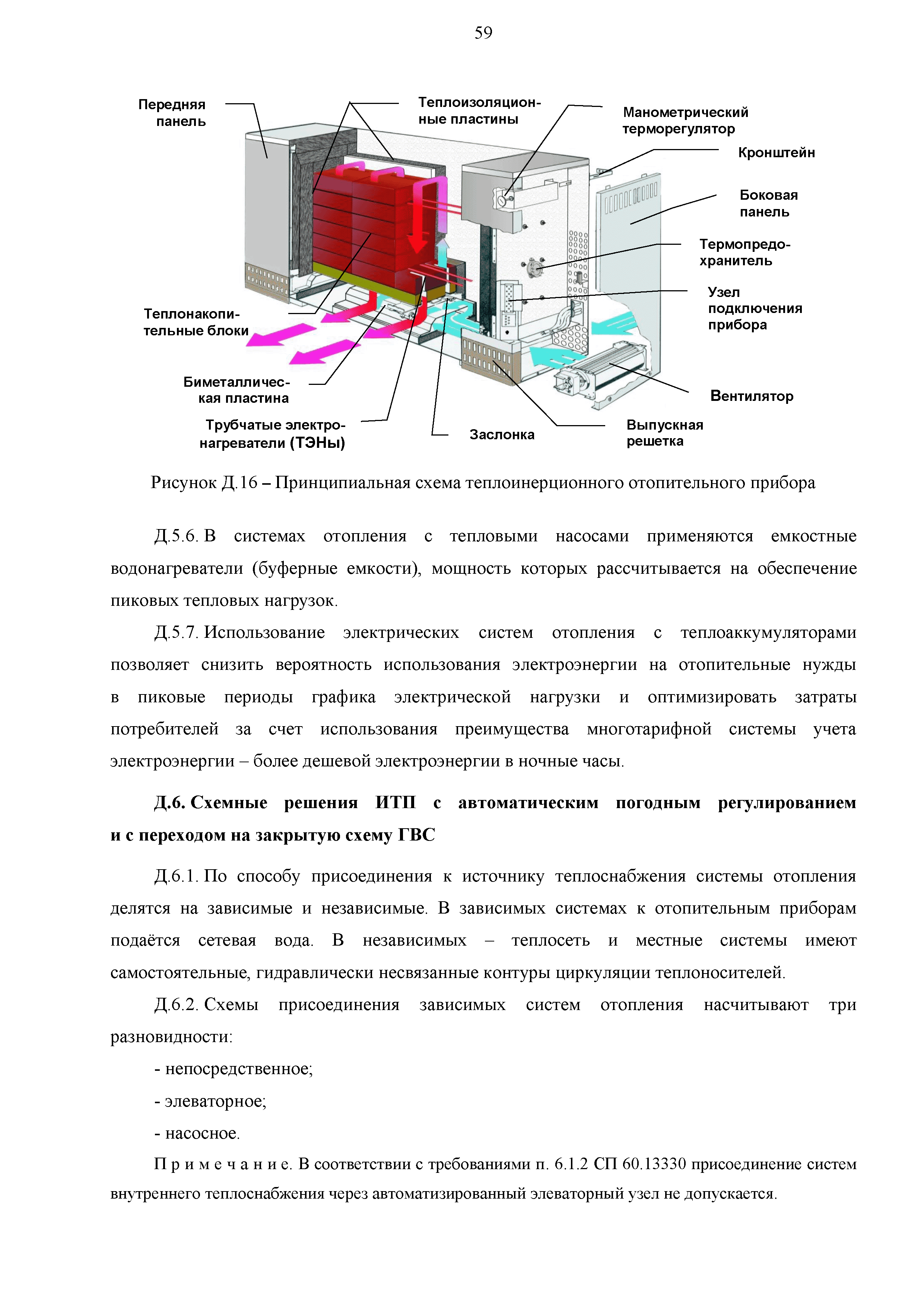 59

Передняя панель

Теплоизоляционные пластины

Манометрический терморегулятор

Кронштейн

Боковая панель

Термопредохранитель

Узел подключения прибора

Теплонакопительные блоки

Биметаллическая пластина

Трубчатые электронагреватели (ТЭНы)

Заслонка

Выпускная решетка

Вентилятор

Рисунок Д.16 – Принципиальная схема теплоинерционного отопительного прибора

Д.5.6. В системах отопления с тепловыми насосами применяются емкостные водонагреватели (буферные емкости), мощность которых рассчитывается на обеспечение пиковых тепловых нагрузок.

Д.5.7. Использование электрических систем отопления с теплоаккумуляторами позволяет снизить вероятность использования электроэнергии на отопительные нужды в пиковые периоды графика электрической нагрузки и оптимизировать затраты потребителей за счет использования преимущества многотарифной системы учета электроэнергии – более дешевой электроэнергии в ночные часы.

Д.6. Схемные решения ИТП с автоматическим погодным регулированием и с переходом на закрытую схему ГВС

Д.6.1. По способу присоединения к источнику теплоснабжения системы отопления делятся на зависимые и независимые. В зависимых системах к отопительным приборам подаётся сетевая вода. В независимых – теплосеть и местные системы имеют самостоятельные, гидравлически несвязанные контуры циркуляции теплоносителей.

Д.6.2. Схемы присоединения зависимых систем отопления насчитывают три разновидности:

- непосредственное;

- элеваторное;

- насосное.

П р и м е ч а н и е. В соответствии с требованиями п. 6.1.2 СП 60.13330 присоединение систем внутреннего теплоснабжения через автоматизированный элеваторный узел не допускается.