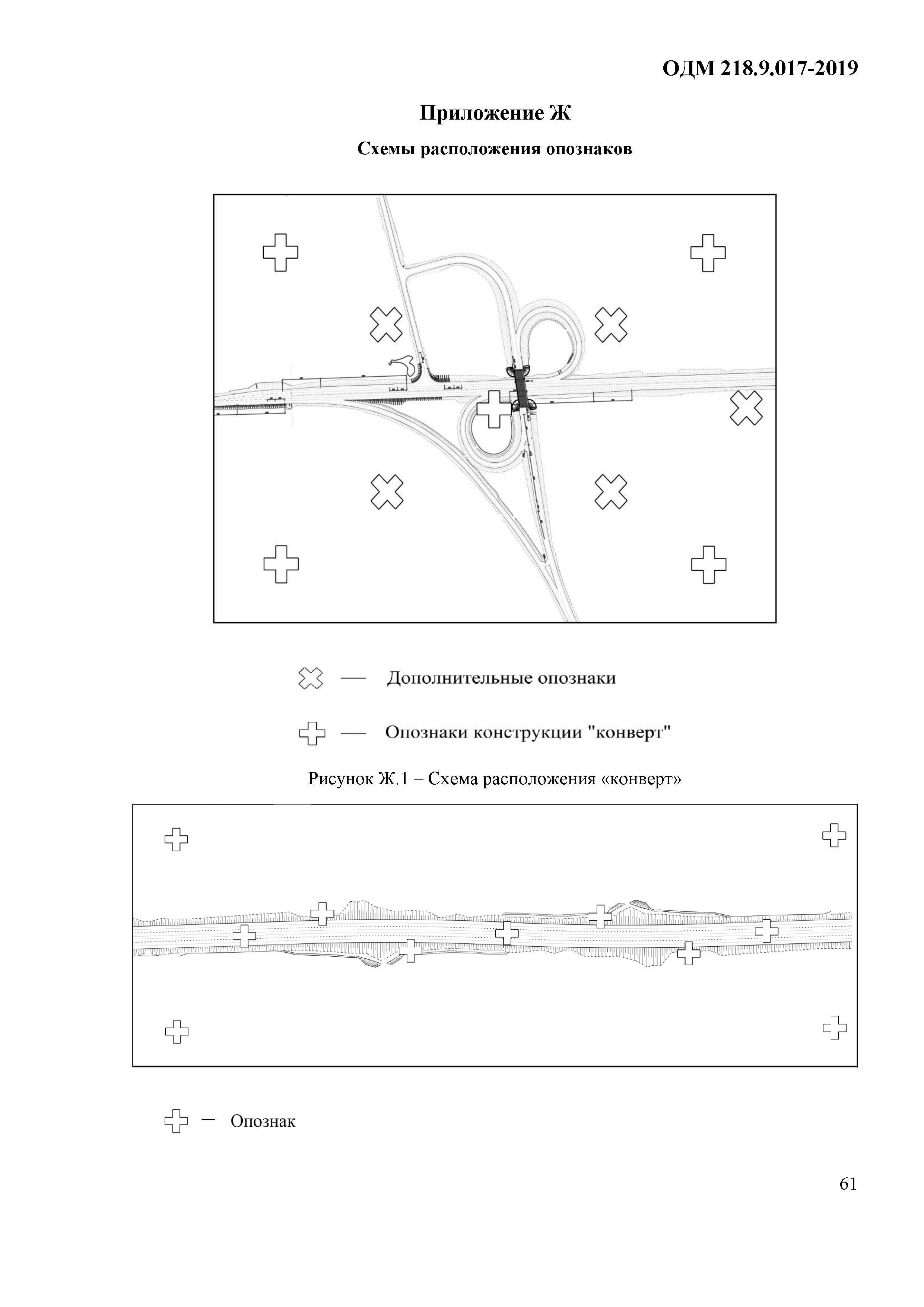 ОДМ 218.9.017-2019

Приложение Ж

Схемы расположения опознаков

— Дополнительные опознаки

— Опознаки конструкции "конверт"

Рисунок Ж.1 – Схема расположения «конверт»

– Опознак

61