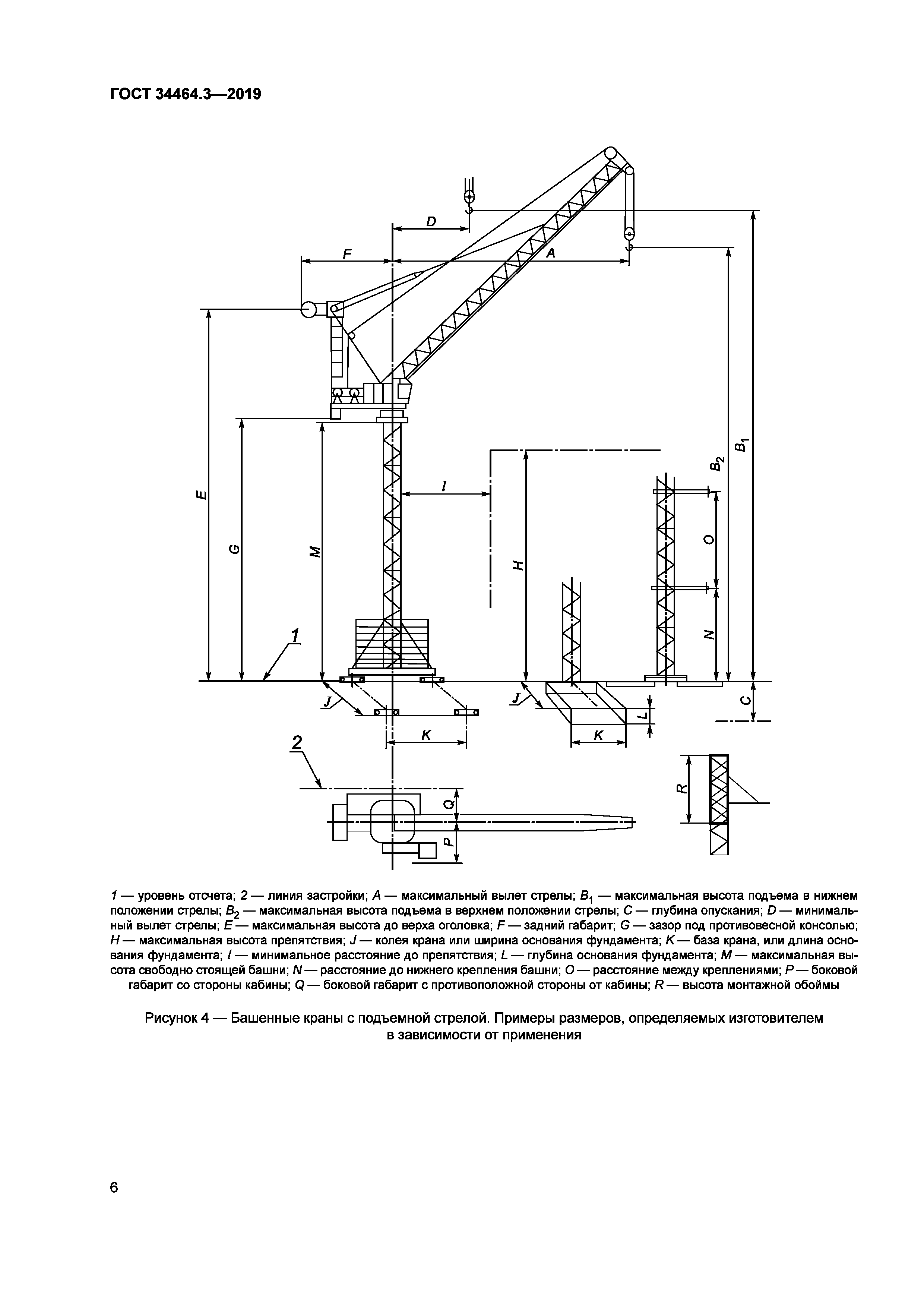 ГОСТ 34464.3—2019

D
F
A
E
G
M
l
H
$B_2$
$B_1$
O
N
1
J
K
J
K
L
C
2
Q
P
R

1 — уровень отсчета; 2 — линия застройки; A — максимальный вылет стрелы; $B_1$ — максимальная высота подъема в нижнем положении стрелы; $B_2$ — максимальная высота подъема в верхнем положении стрелы; C — глубина опускания; D — минимальный вылет стрелы; E — максимальная высота до верха оголовка; F — задний габарит; G — зазор под противовесной консолью; H — максимальная высота препятствия; J — колея крана или ширина основания фундамента; K — база крана, или длина основания фундамента; l — минимальное расстояние до препятствия; L — глубина основания фундамента; M — максимальная высота свободно стоящей башни; N — расстояние до нижнего крепления башни; O — расстояние между креплениями; P — боковой габарит со стороны кабины; Q — боковой габарит с противоположной стороны от кабины; R — высота монтажной обоймы

Рисунок 4 — Башенные краны с подъемной стрелой. Примеры размеров, определяемых изготовителем в зависимости от применения

6