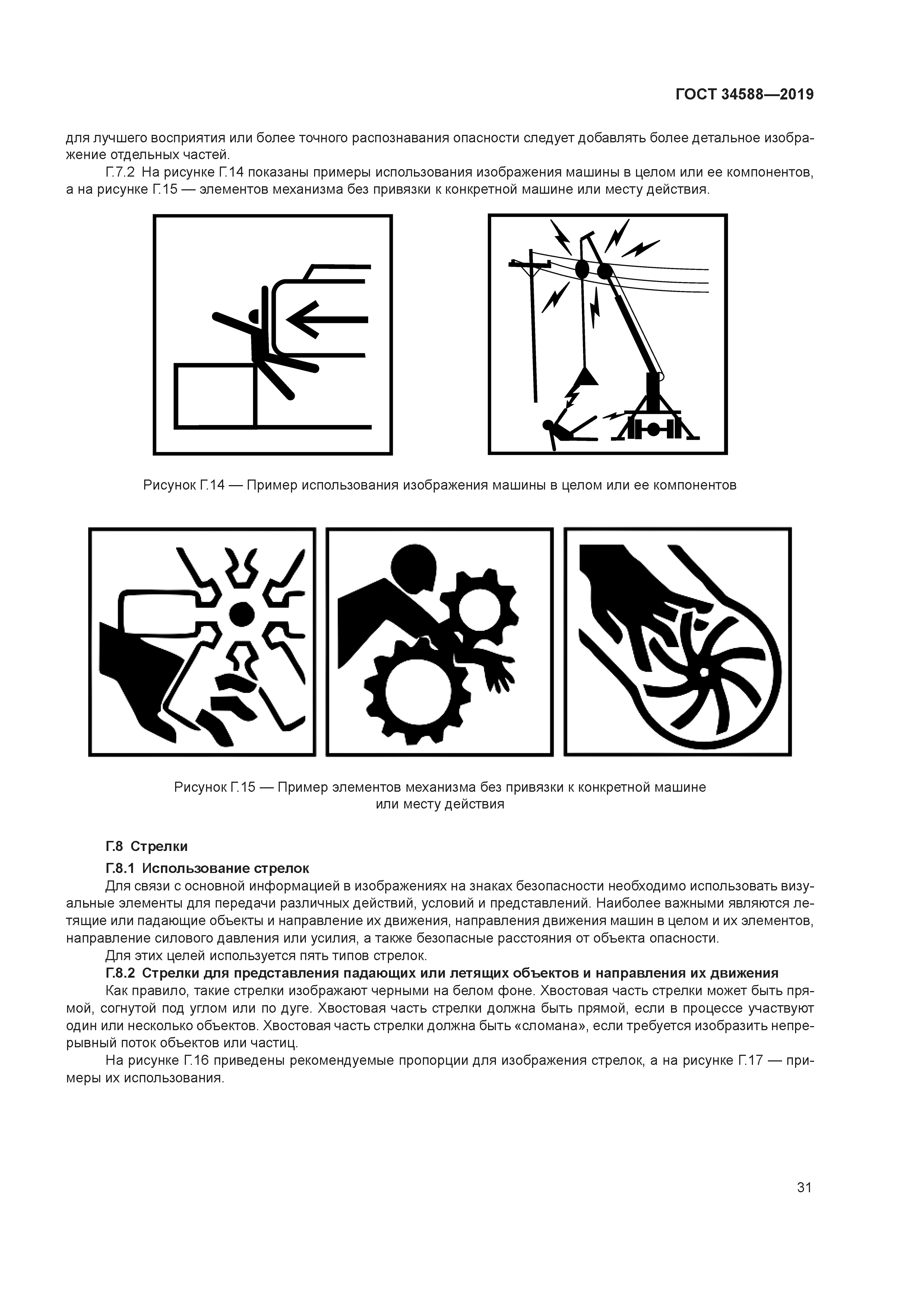 ГОСТ 34588—2019

для лучшего восприятия или более точного распознавания опасности следует добавлять более детальное изображение отдельных частей.

Г.7.2 На рисунке Г.14 показаны примеры использования изображения машины в целом или ее компонентов, а на рисунке Г.15 — элементов механизма без привязки к конкретной машине или месту действия.

Рисунок Г.14 — Пример использования изображения машины в целом или ее компонентов

Рисунок Г.15 — Пример элементов механизма без привязки к конкретной машине или месту действия

Г.8 Стрелки

Г.8.1 Использование стрелок

Для связи с основной информацией в изображениях на знаках безопасности необходимо использовать визуальные элементы для передачи различных действий, условий и представлений. Наиболее важными являются летящие или падающие объекты и направление их движения, направления движения машин в целом и их элементов, направление силового давления или усилия, а также безопасные расстояния от объекта опасности.

Для этих целей используется пять типов стрелок.

Г.8.2 Стрелки для представления падающих или летящих объектов и направления их движения

Как правило, такие стрелки изображают черными на белом фоне. Хвостовая часть стрелки может быть прямой, согнутой под углом или по дуге. Хвостовая часть стрелки должна быть прямой, если в процессе участвуют один или несколько объектов. Хвостовая часть стрелки должна быть «сломана», если требуется изобразить непрерывный поток объектов или частиц.

На рисунке Г.16 приведены рекомендуемые пропорции для изображения стрелок, а на рисунке Г.17 — примеры их использования.

31