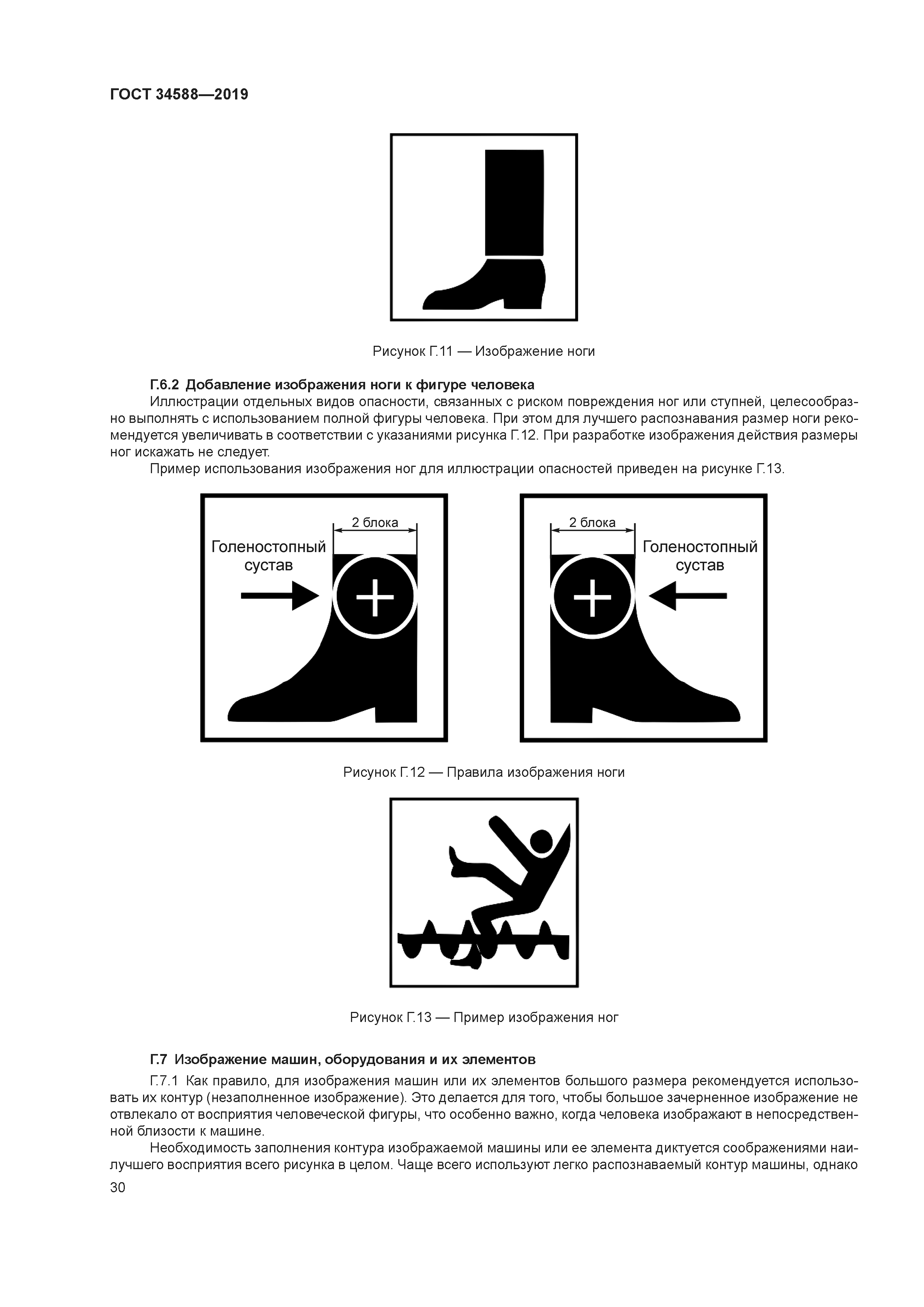 ГОСТ 34588—2019

Рисунок Г.11 — Изображение ноги

Г.6.2 Добавление изображения ноги к фигуре человека

Иллюстрации отдельных видов опасности, связанных с риском повреждения ног или ступней, целесообразно выполнять с использованием полной фигуры человека. При этом для лучшего распознавания размер ноги рекомендуется увеличивать в соответствии с указаниями рисунка Г.12. При разработке изображения действия размеры ног искажать не следует.

Пример использования изображения ног для иллюстрации опасностей приведен на рисунке Г.13.

2 блока

Голеностопный сустав

2 блока

Голеностопный сустав

Рисунок Г.12 — Правила изображения ноги

Рисунок Г.13 — Пример изображения ног

Г.7 Изображение машин, оборудования и их элементов

Г.7.1 Как правило, для изображения машин или их элементов большого размера рекомендуется использовать их контур (незаполненное изображение). Это делается для того, чтобы большое зачерненное изображение не отвлекало от восприятия человеческой фигуры, что особенно важно, когда человека изображают в непосредственной близости к машине.

Необходимость заполнения контура изображаемой машины или ее элемента диктуется соображениями наилучшего восприятия всего рисунка в целом. Чаще всего используют легко распознаваемый контур машины, однако

30