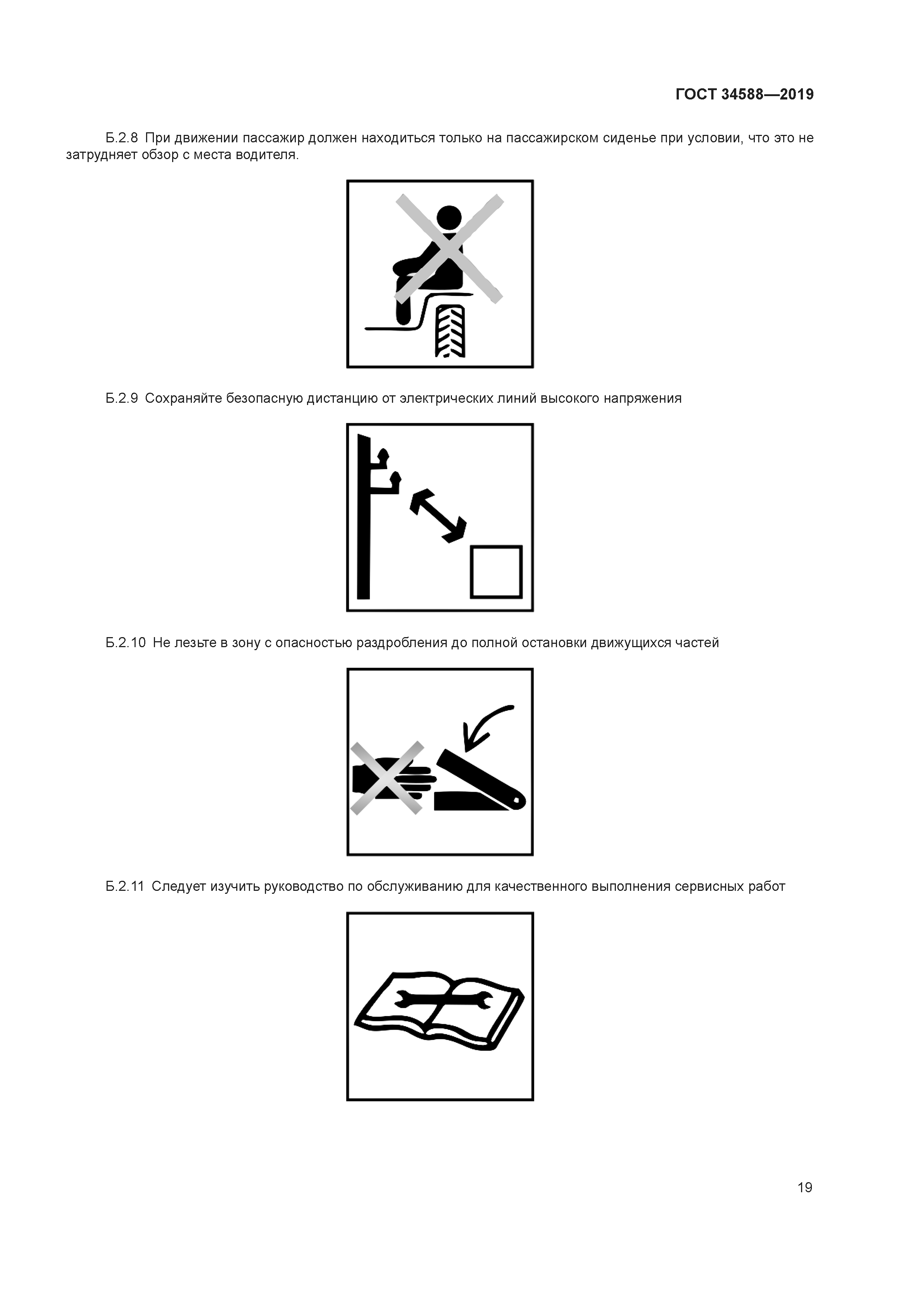 ГОСТ 34588—2019

Б.2.8 При движении пассажир должен находиться только на пассажирском сиденье при условии, что это не затрудняет обзор с места водителя.

Б.2.9 Сохраняйте безопасную дистанцию от электрических линий высокого напряжения

Б.2.10 Не лезьте в зону с опасностью раздробления до полной остановки движущихся частей

Б.2.11 Следует изучить руководство по обслуживанию для качественного выполнения сервисных работ

19