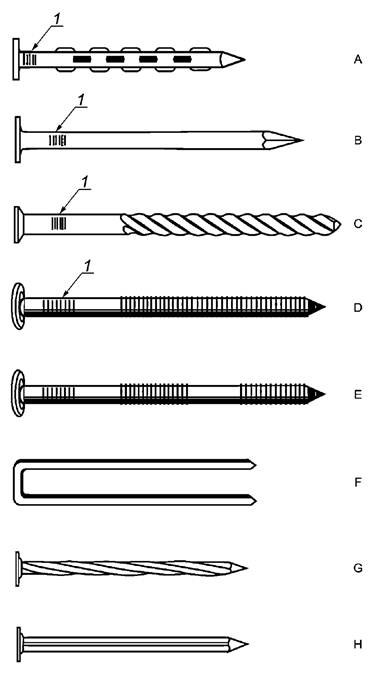 1
A
1
B
1
C
1
D
E
F
G
H