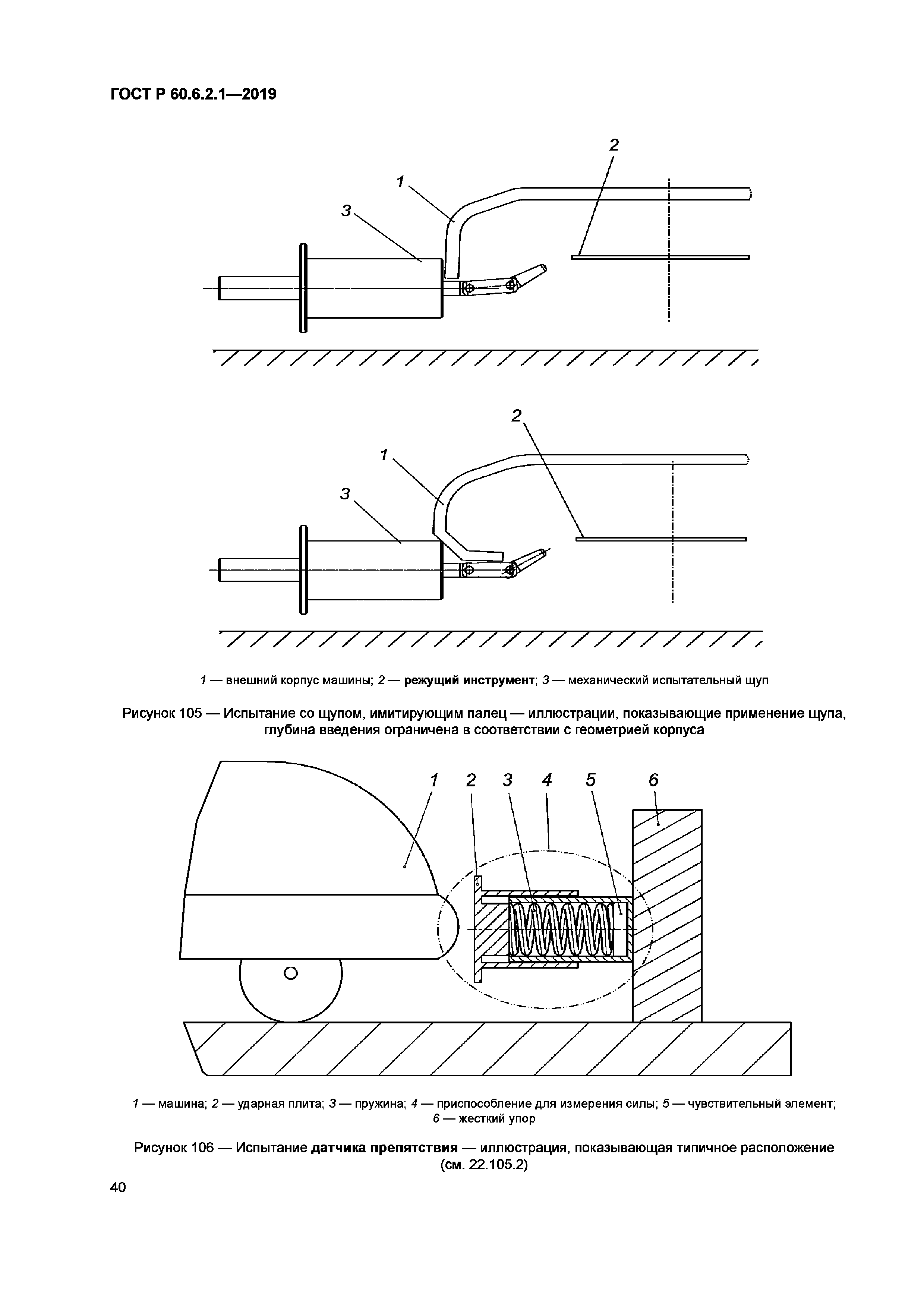 ГОСТ Р 60.6.2.1—2019

2

1

3

2

1

3

1 — внешний корпус машины; 2 — режущий инструмент; 3 — механический испытательный щуп

Рисунок 105 — Испытание со щупом, имитирующим палец — иллюстрации, показывающие применение щупа, глубина введения ограничена в соответствии с геометрией корпуса

1 2 3 4 5 6

1 — машина; 2 — ударная плита; 3 — пружина; 4 — приспособление для измерения силы; 5 — чувствительный элемент; 6 — жесткий упор

Рисунок 106 — Испытание датчика препятствия — иллюстрация, показывающая типичное расположение (см. 22.105.2)

40