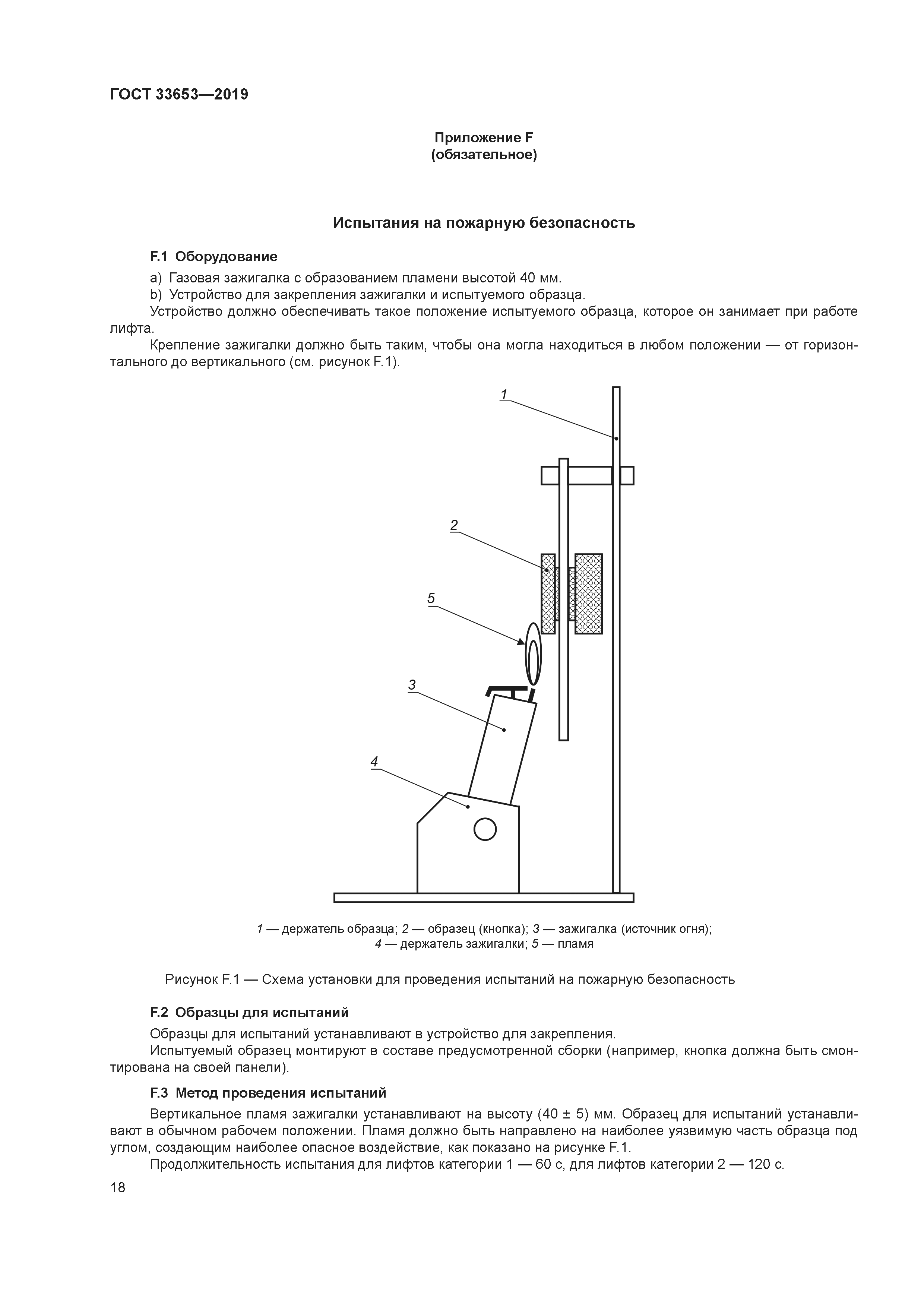 ГОСТ 33653—2019

Приложение F
(обязательное)

Испытания на пожарную безопасность

F.1 Оборудование

a) Газовая зажигалка с образованием пламени высотой 40 мм.
b) Устройство для закрепления зажигалки и испытуемого образца.
Устройство должно обеспечивать такое положение испытуемого образца, которое он занимает при работе лифта.
Крепление зажигалки должно быть таким, чтобы она могла находиться в любом положении — от горизонтального до вертикального (см. рисунок F.1).

1
2
5
3
4

1 — держатель образца; 2 — образец (кнопка); 3 — зажигалка (источник огня);
4 — держатель зажигалки; 5 — пламя

Рисунок F.1 — Схема установки для проведения испытаний на пожарную безопасность

F.2 Образцы для испытаний

Образцы для испытаний устанавливают в устройство для закрепления.
Испытуемый образец монтируют в составе предусмотренной сборки (например, кнопка должна быть смонтирована на своей панели).

F.3 Метод проведения испытаний

Вертикальное пламя зажигалки устанавливают на высоту (40 ± 5) мм. Образец для испытаний устанавливают в обычном рабочем положении. Пламя должно быть направлено на наиболее уязвимую часть образца под углом, создающим наиболее опасное воздействие, как показано на рисунке F.1.
Продолжительность испытания для лифтов категории 1 — 60 с, для лифтов категории 2 — 120 с.

18