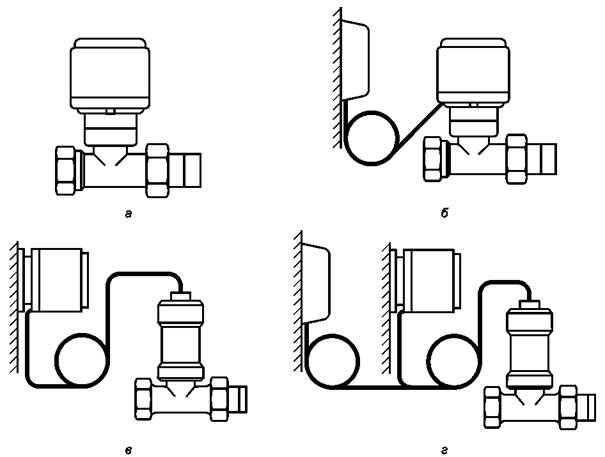 а

б

в

г