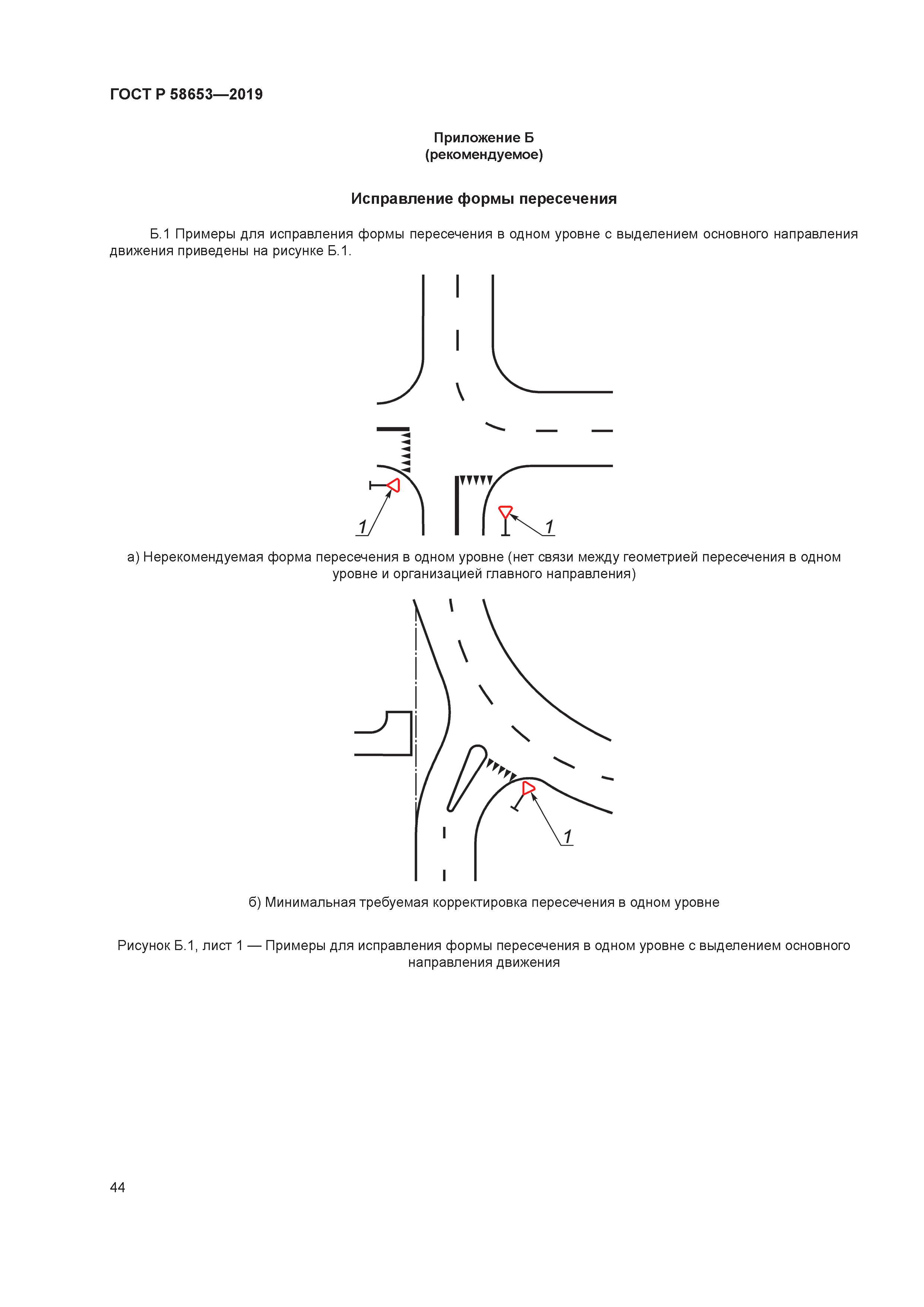 ГОСТ Р 58653—2019

Приложение Б
(рекомендуемое)

Исправление формы пересечения

Б.1 Примеры для исправления формы пересечения в одном уровне с выделением основного направления движения приведены на рисунке Б.1.

1

1

а) Нерекомендуемая форма пересечения в одном уровне (нет связи между геометрией пересечения в одном уровне и организацией главного направления)

1

б) Минимальная требуемая корректировка пересечения в одном уровне

Рисунок Б.1, лист 1 — Примеры для исправления формы пересечения в одном уровне с выделением основного направления движения

44