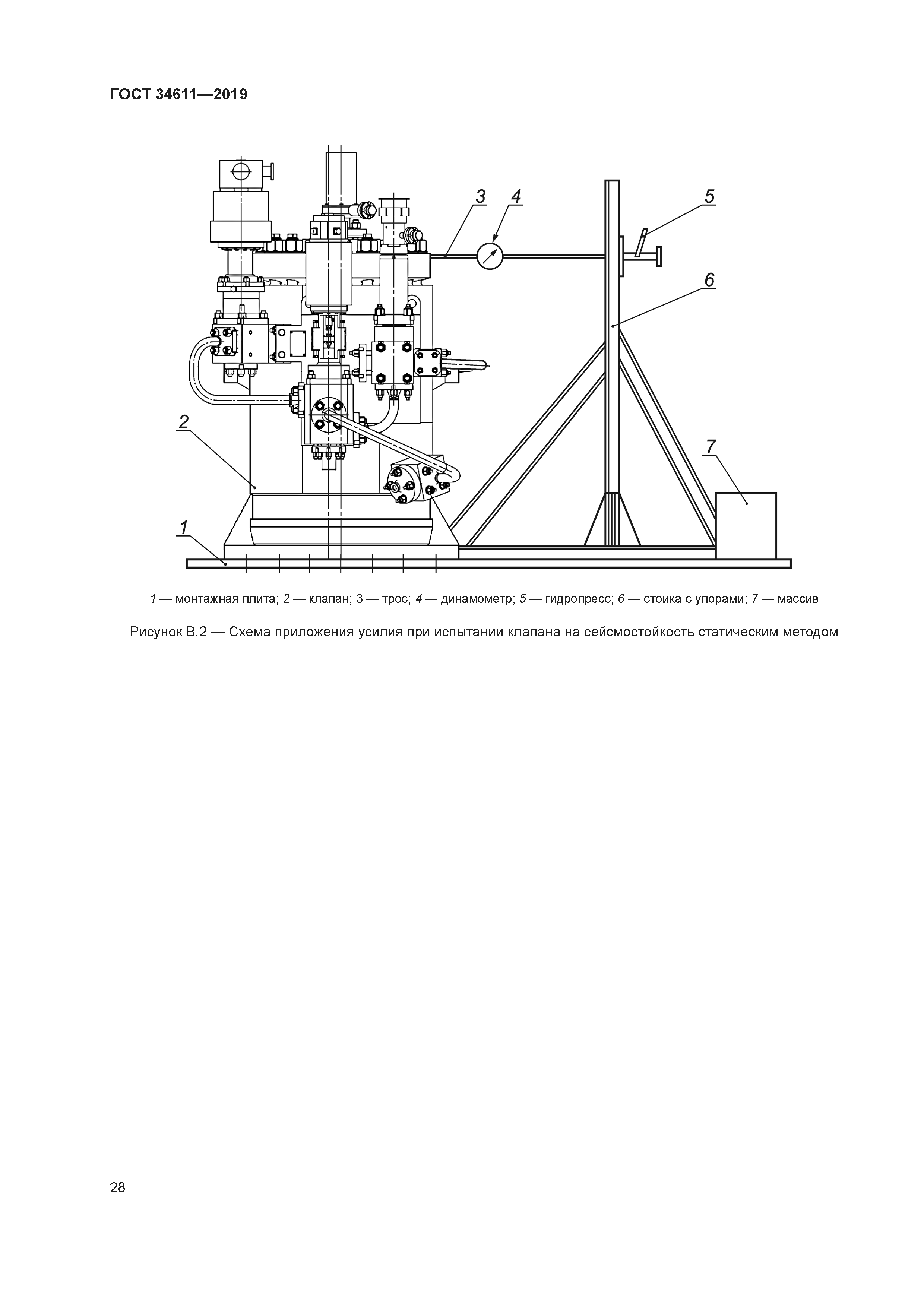 ГОСТ 34611—2019

3
4
5
6
2
7
1

1 — монтажная плита; 2 — клапан; 3 — трос; 4 — динамометр; 5 — гидропресс; 6 — стойка с упорами; 7 — массив

Рисунок В.2 — Схема приложения усилия при испытании клапана на сейсмостойкость статическим методом

28