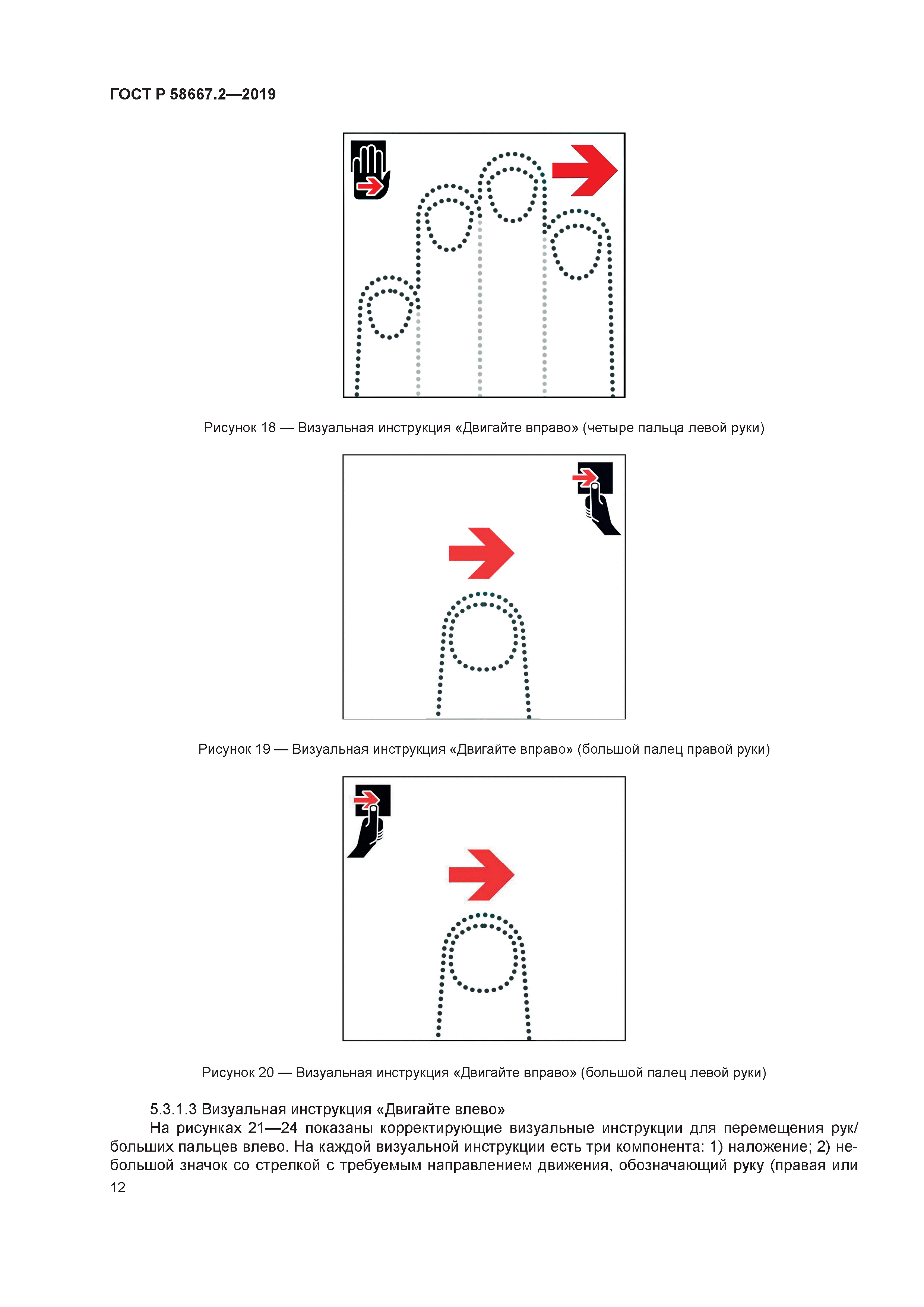 ГОСТ Р 58667.2—2019

Рисунок 18 — Визуальная инструкция «Двигайте вправо» (четыре пальца левой руки)

Рисунок 19 — Визуальная инструкция «Двигайте вправо» (большой палец правой руки)

Рисунок 20 — Визуальная инструкция «Двигайте вправо» (большой палец левой руки)

5.3.1.3 Визуальная инструкция «Двигайте влево»

На рисунках 21—24 показаны корректирующие визуальные инструкции для перемещения рук/больших пальцев влево. На каждой визуальной инструкции есть три компонента: 1) наложение; 2) небольшой значок со стрелкой с требуемым направлением движения, обозначающий руку (правая или

12