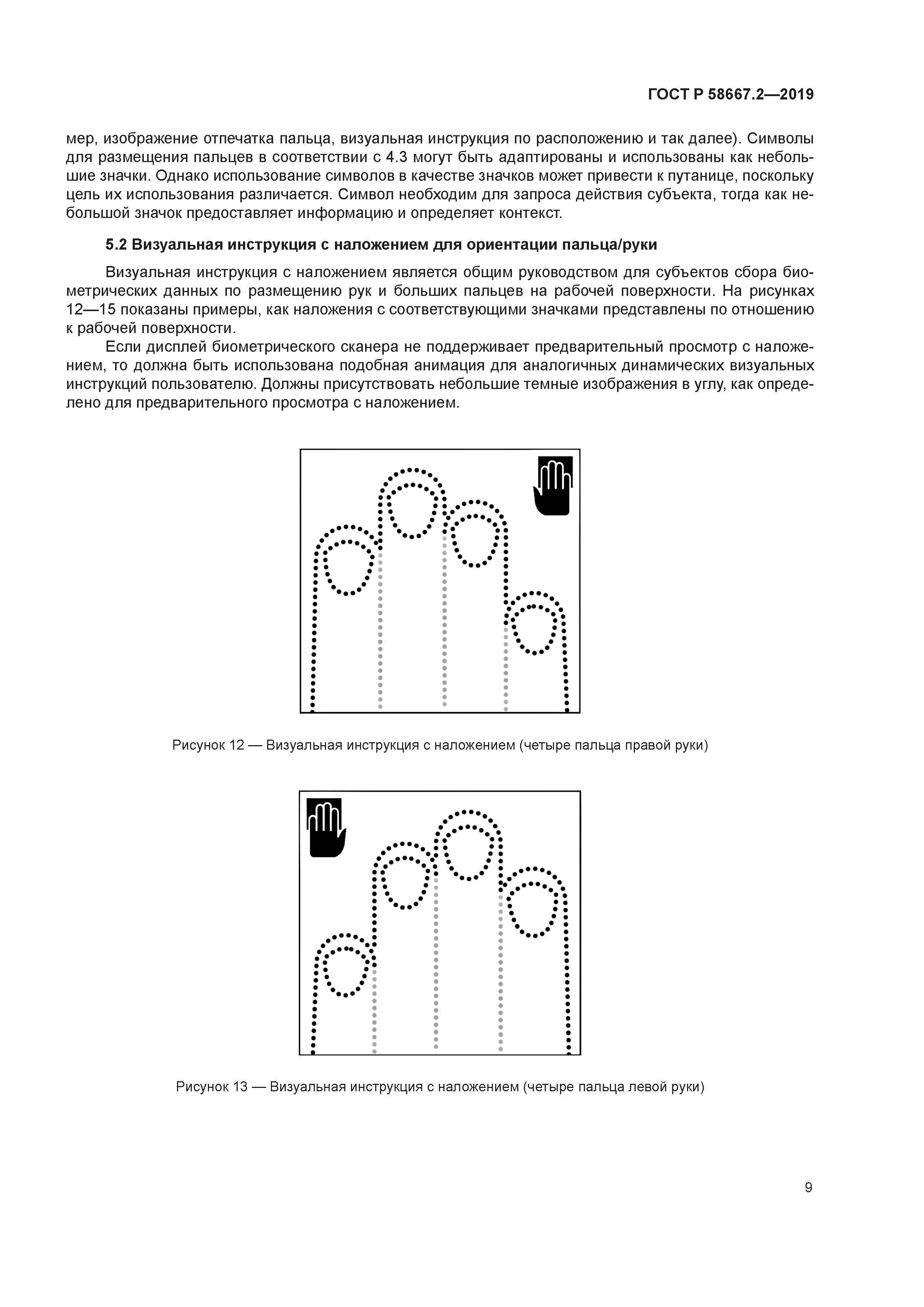 ГОСТ Р 58667.2—2019

мер, изображение отпечатка пальца, визуальная инструкция по расположению и так далее). Символы для размещения пальцев в соответствии с 4.3 могут быть адаптированы и использованы как небольшие значки. Однако использование символов в качестве значков может привести к путанице, поскольку цель их использования различается. Символ необходим для запроса действия субъекта, тогда как небольшой значок предоставляет информацию и определяет контекст.

5.2 Визуальная инструкция с наложением для ориентации пальца/руки

Визуальная инструкция с наложением является общим руководством для субъектов сбора биометрических данных по размещению рук и больших пальцев на рабочей поверхности. На рисунках 12—15 показаны примеры, как наложения с соответствующими значками представлены по отношению к рабочей поверхности.

Если дисплей биометрического сканера не поддерживает предварительный просмотр с наложением, то должна быть использована подобная анимация для аналогичных динамических визуальных инструкций пользователю. Должны присутствовать небольшие темные изображения в углу, как определено для предварительного просмотра с наложением.

Рисунок 12 — Визуальная инструкция с наложением (четыре пальца правой руки)

Рисунок 13 — Визуальная инструкция с наложением (четыре пальца левой руки)

9