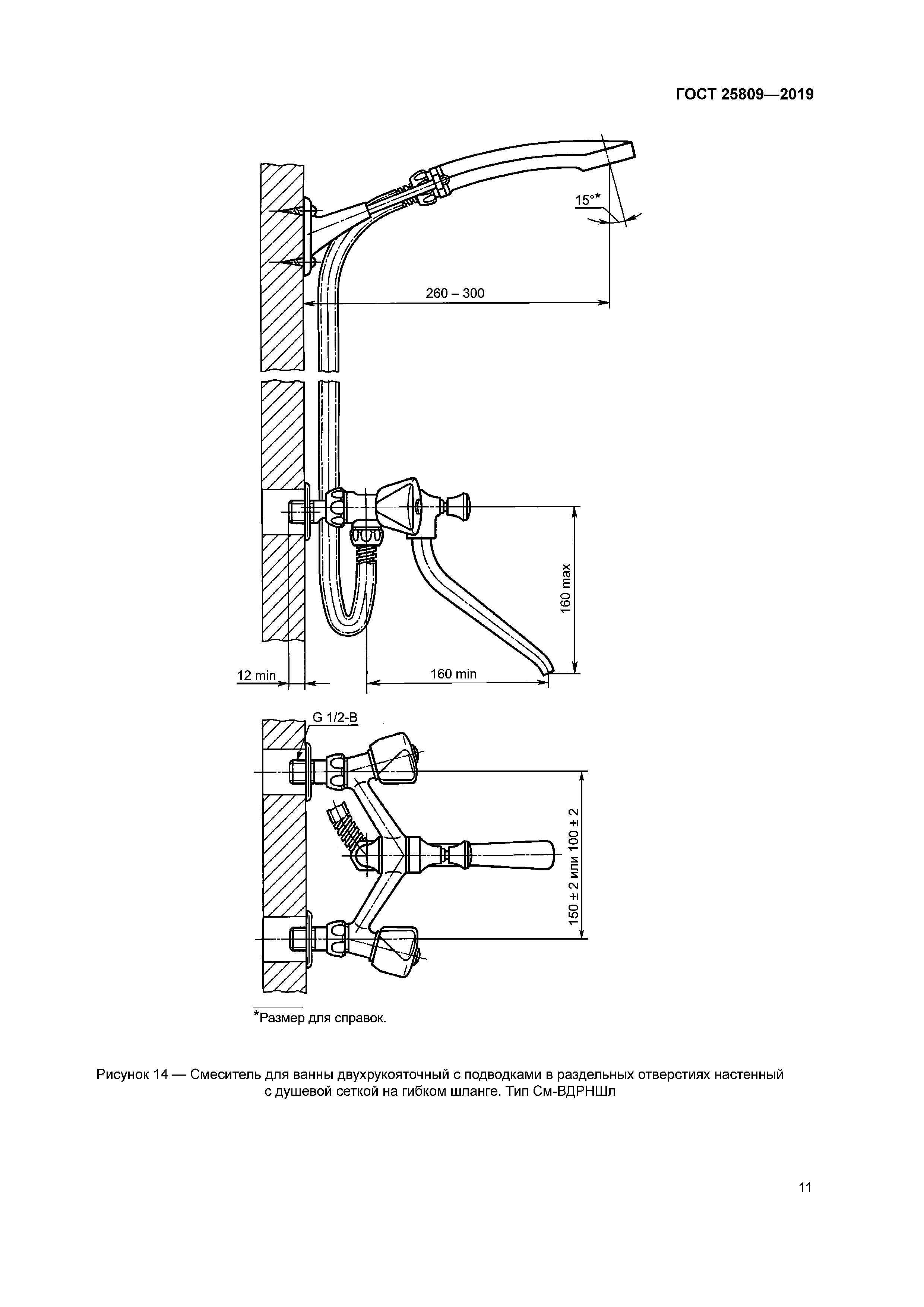 ГОСТ 25809—2019

15°*

260 – 300

160 max

12 min

160 min

G 1/2-B

150 ± 2 или 100 ± 2

*Размер для справок.

Рисунок 14 — Смеситель для ванны двухрукояточный с подводками в раздельных отверстиях настенный с душевой сеткой на гибком шланге. Тип См-ВДРНШл

11