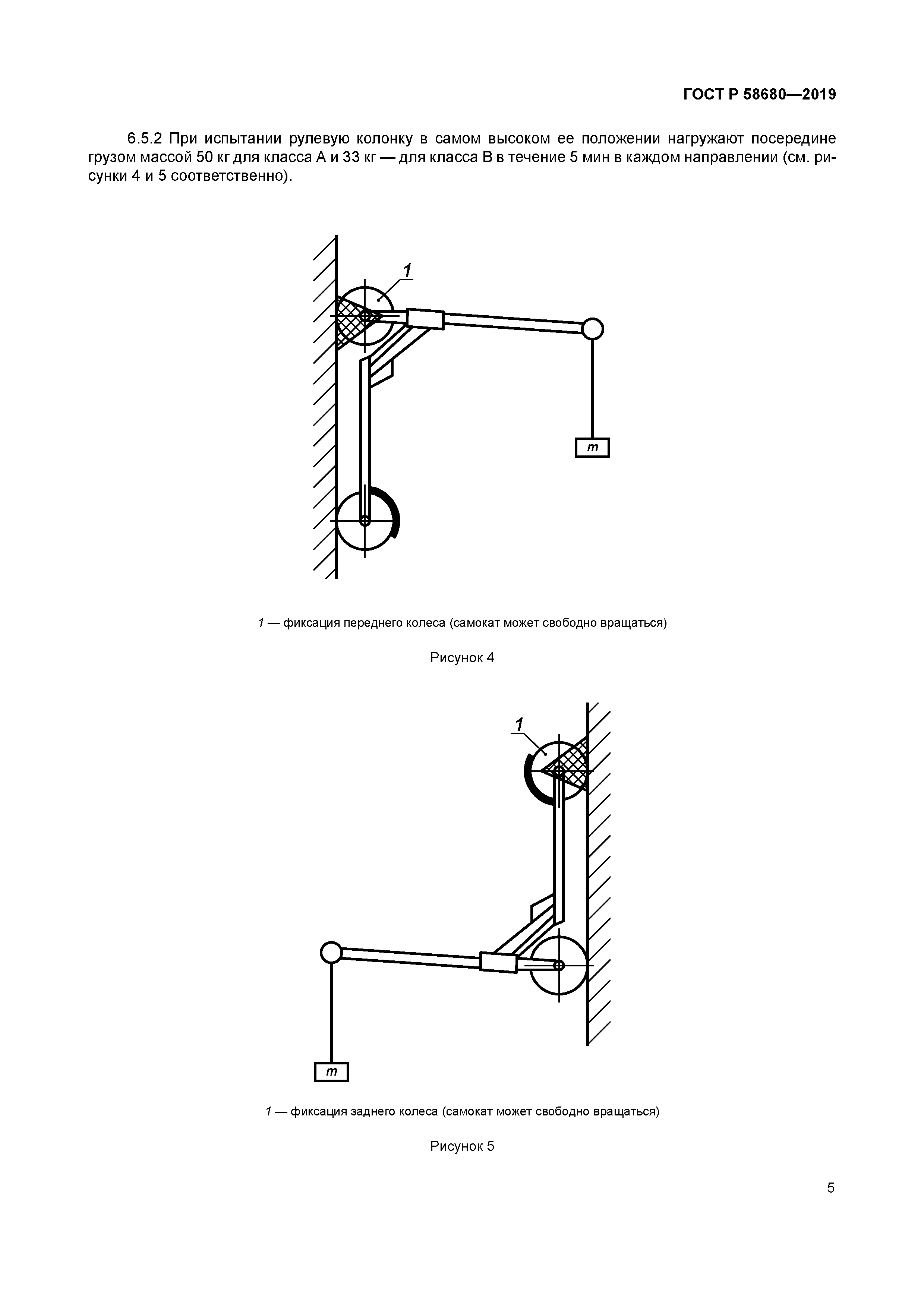 ГОСТ Р 58680—2019

6.5.2 При испытании рулевую колонку в самом высоком ее положении нагружают посередине грузом массой 50 кг для класса А и 33 кг — для класса В в течение 5 мин в каждом направлении (см. рисунки 4 и 5 соответственно).

1

m

1 — фиксация переднего колеса (самокат может свободно вращаться)

Рисунок 4

1

m

1 — фиксация заднего колеса (самокат может свободно вращаться)

Рисунок 5

5