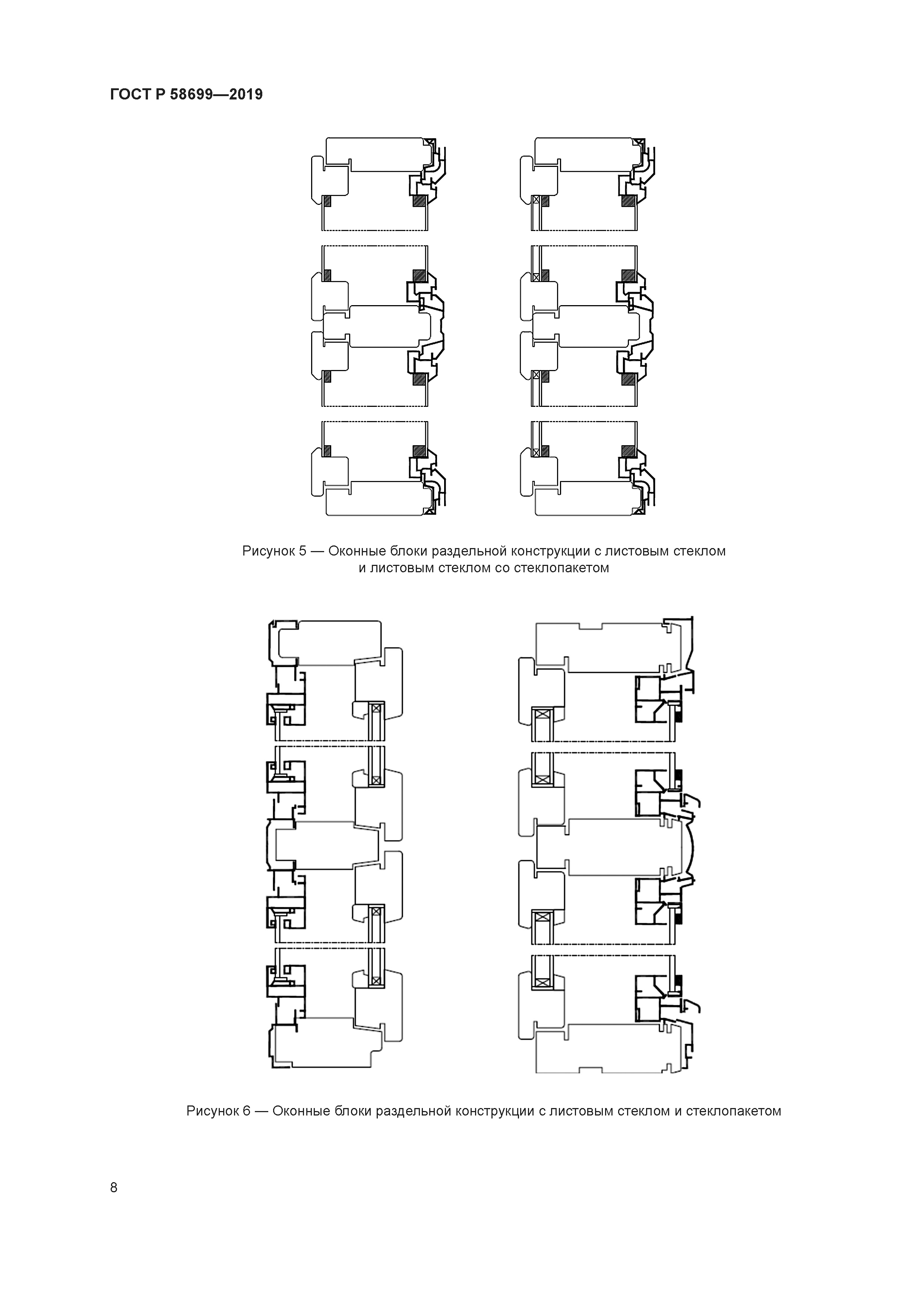 ГОСТ Р 58699—2019

Рисунок 5 — Оконные блоки раздельной конструкции с листовым стеклом и листовым стеклом со стеклопакетом

Рисунок 6 — Оконные блоки раздельной конструкции с листовым стеклом и стеклопакетом

8