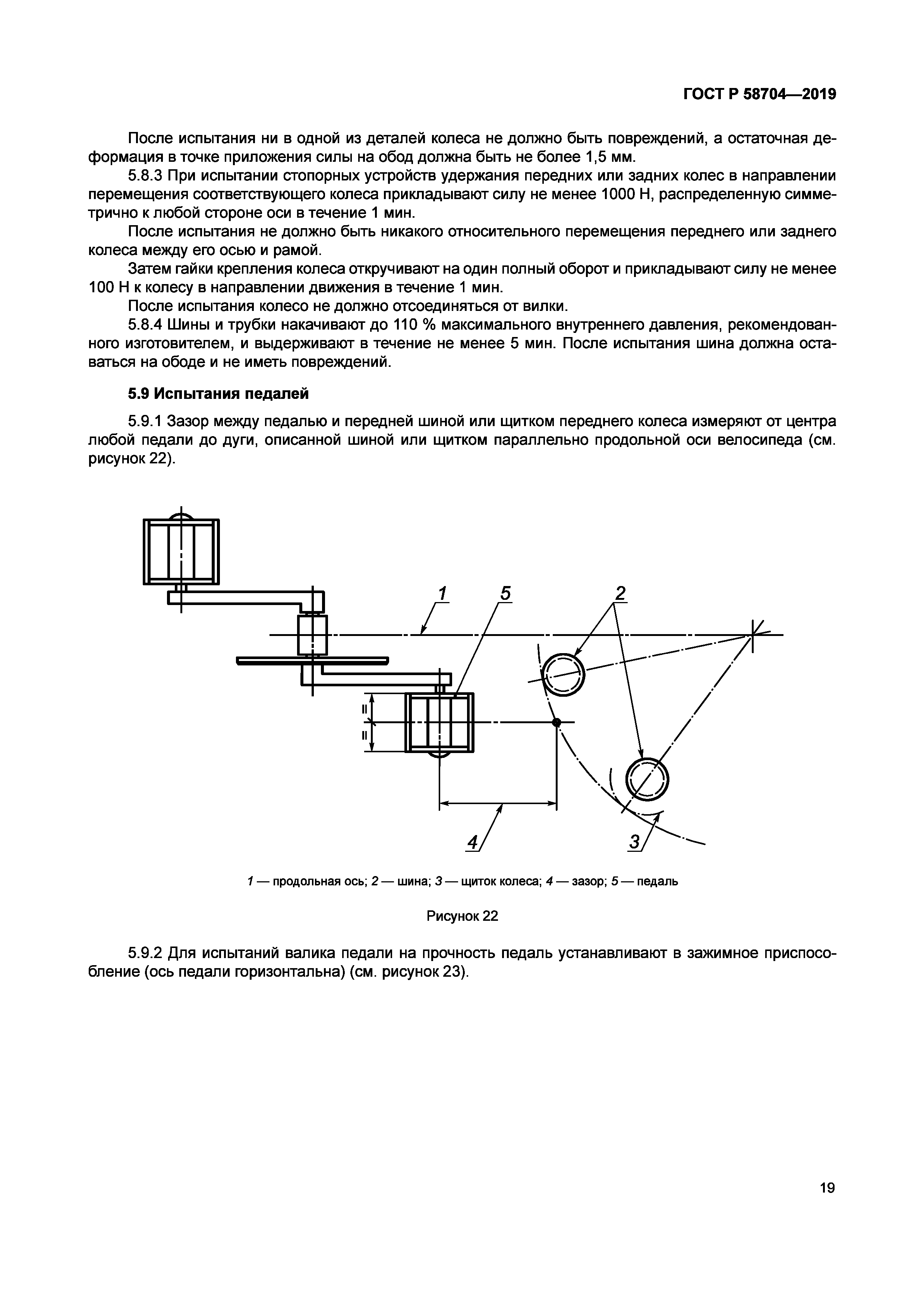 ГОСТ Р 58704—2019

После испытания ни в одной из деталей колеса не должно быть повреждений, а остаточная деформация в точке приложения силы на обод должна быть не более 1,5 мм.

5.8.3 При испытании стопорных устройств удержания передних или задних колес в направлении перемещения соответствующего колеса прикладывают силу не менее 1000 Н, распределенную симметрично к любой стороне оси в течение 1 мин.

После испытания не должно быть никакого относительного перемещения переднего или заднего колеса между его осью и рамой.

Затем гайки крепления колеса откручивают на один полный оборот и прикладывают силу не менее 100 Н к колесу в направлении движения в течение 1 мин.

После испытания колесо не должно отсоединяться от вилки.

5.8.4 Шины и трубки накачивают до 110 % максимального внутреннего давления, рекомендованного изготовителем, и выдерживают в течение не менее 5 мин. После испытания шина должна оставаться на ободе и не иметь повреждений.

5.9 Испытания педалей

5.9.1 Зазор между педалью и передней шиной или щитком переднего колеса измеряют от центра любой педали до дуги, описанной шиной или щитком параллельно продольной оси велосипеда (см. рисунок 22).

1 5 2 = = 4 3

1 — продольная ось; 2 — шина; 3 — щиток колеса; 4 — зазор; 5 — педаль

Рисунок 22

5.9.2 Для испытаний валика педали на прочность педаль устанавливают в зажимное приспособление (ось педали горизонтальна) (см. рисунок 23).

19