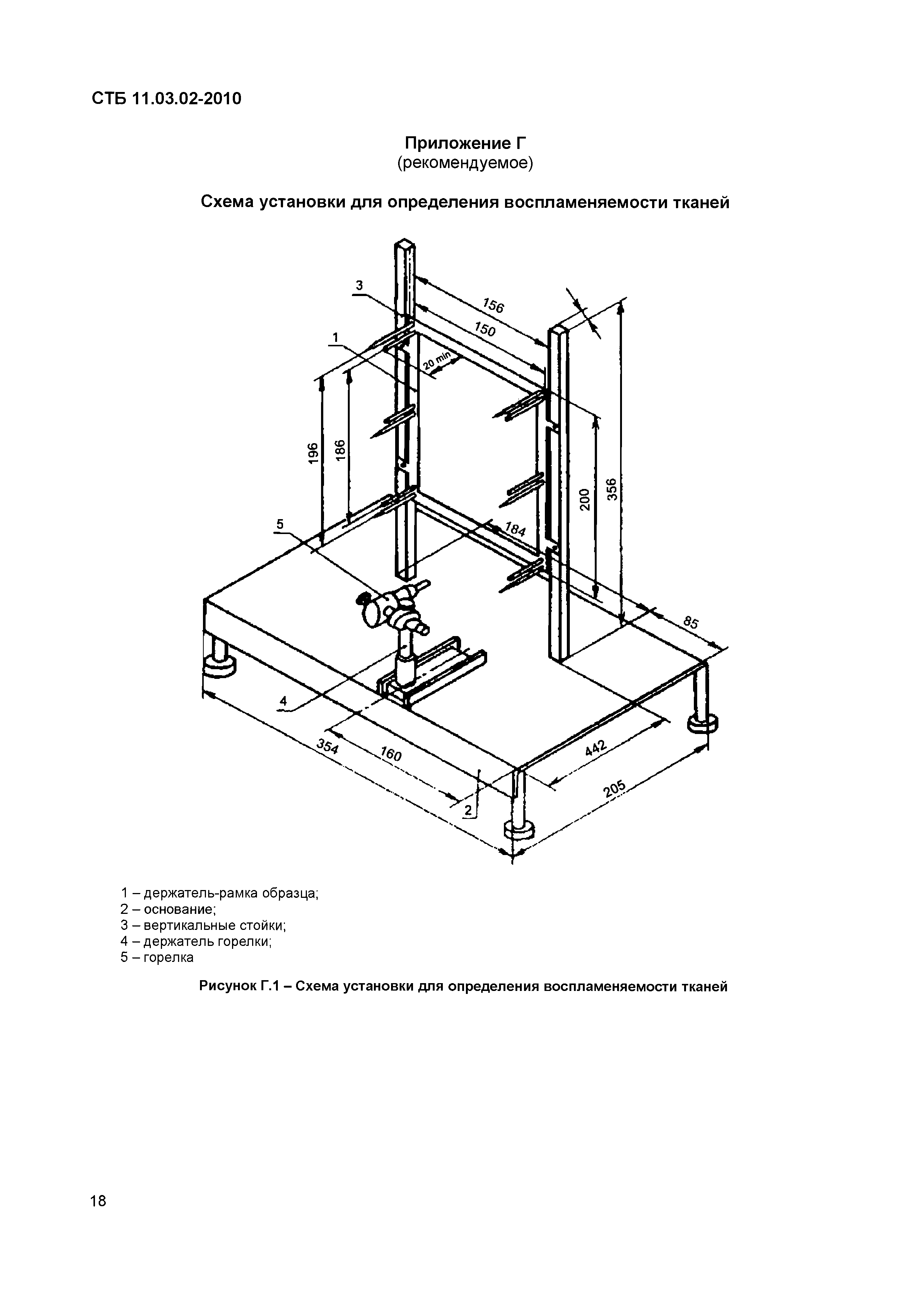 СТБ 11.03.02-2010

Приложение Г
(рекомендуемое)

Схема установки для определения воспламеняемости тканей

3
156
150
1
20 min
196
186
200
356
5
184
85
4
354
160
442
205
2

1 – держатель-рамка образца;
2 – основание;
3 – вертикальные стойки;
4 – держатель горелки;
5 – горелка

Рисунок Г.1 – Схема установки для определения воспламеняемости тканей

18