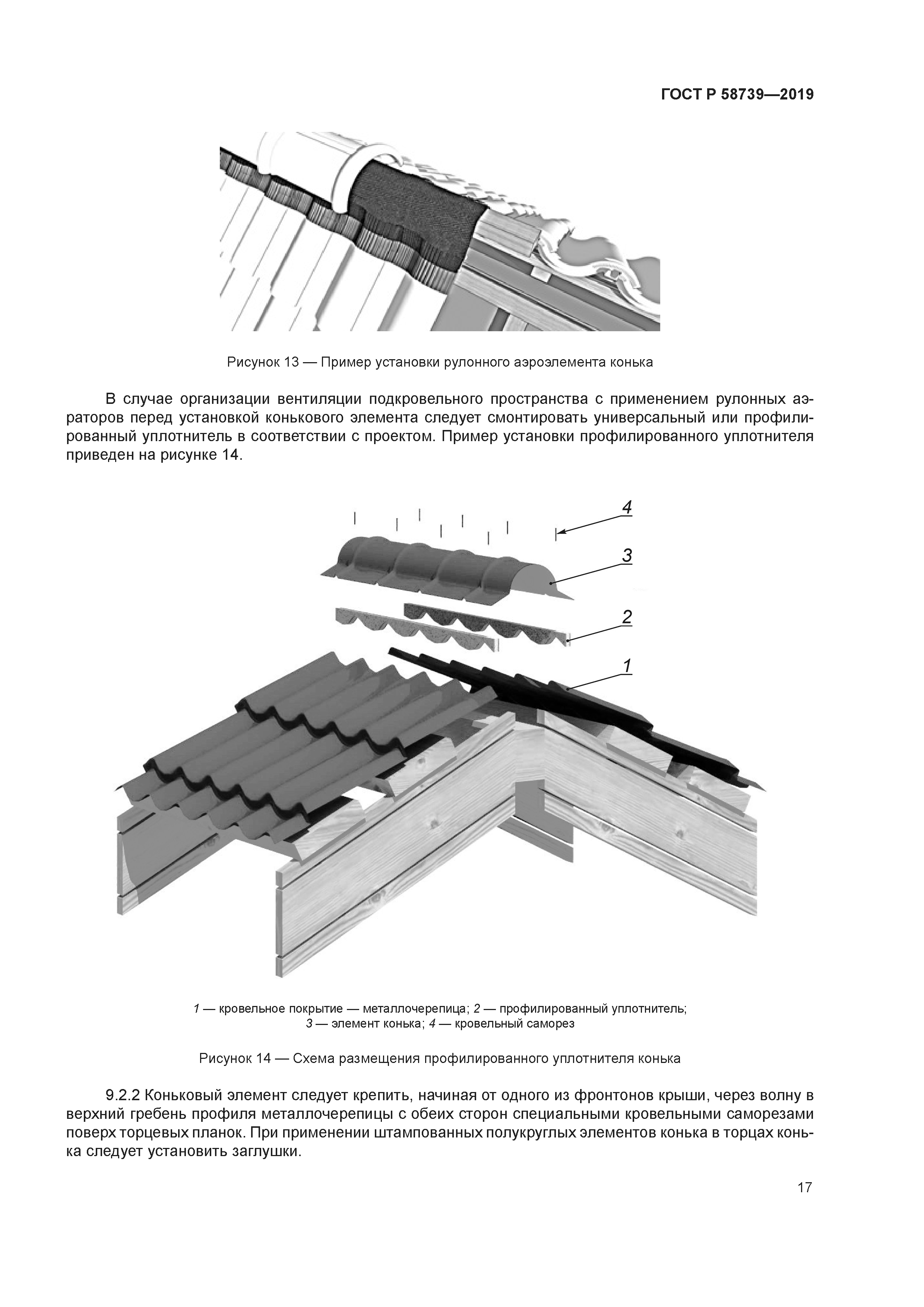 ГОСТ Р 58739—2019

Рисунок 13 — Пример установки рулонного аэроэлемента конька

В случае организации вентиляции подкровельного пространства с применением рулонных аэраторов перед установкой конькового элемента следует смонтировать универсальный или профилированный уплотнитель в соответствии с проектом. Пример установки профилированного уплотнителя приведен на рисунке 14.

4

3

2

1

1 — кровельное покрытие — металлочерепица; 2 — профилированный уплотнитель; 3 — элемент конька; 4 — кровельный саморез

Рисунок 14 — Схема размещения профилированного уплотнителя конька

9.2.2 Коньковый элемент следует крепить, начиная от одного из фронтонов крыши, через волну в верхний гребень профиля металлочерепицы с обеих сторон специальными кровельными саморезами поверх торцевых планок. При применении штампованных полукруглых элементов конька в торцах конька следует установить заглушки.

17