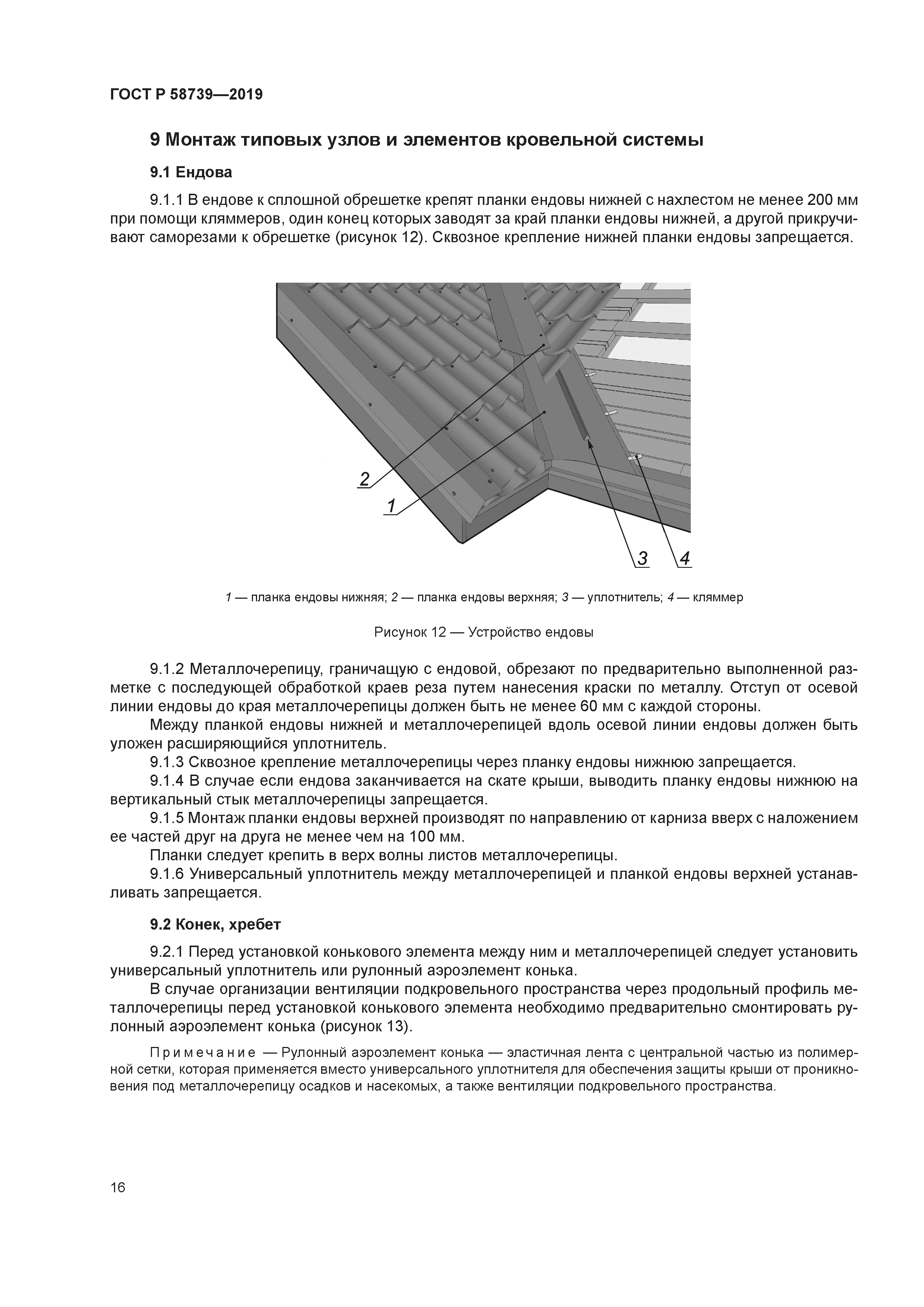 ГОСТ Р 58739—2019

9 Монтаж типовых узлов и элементов кровельной системы

9.1 Ендова

9.1.1 В ендове к сплошной обрешетке крепят планки ендовы нижней с нахлестом не менее 200 мм при помощи кляммеров, один конец которых заводят за край планки ендовы нижней, а другой прикручивают саморезами к обрешетке (рисунок 12). Сквозное крепление нижней планки ендовы запрещается.

2
1
3
4

1 — планка ендовы нижняя; 2 — планка ендовы верхняя; 3 — уплотнитель; 4 — кляммер

Рисунок 12 — Устройство ендовы

9.1.2 Металлочерепицу, граничащую с ендовой, обрезают по предварительно выполненной разметке с последующей обработкой краев реза путем нанесения краски по металлу. Отступ от осевой линии ендовы до края металлочерепицы должен быть не менее 60 мм с каждой стороны.

Между планкой ендовы нижней и металлочерепицей вдоль осевой линии ендовы должен быть уложен расширяющийся уплотнитель.

9.1.3 Сквозное крепление металлочерепицы через планку ендовы нижнюю запрещается.

9.1.4 В случае если ендова заканчивается на скате крыши, выводить планку ендовы нижнюю на вертикальный стык металлочерепицы запрещается.

9.1.5 Монтаж планки ендовы верхней производят по направлению от карниза вверх с наложением ее частей друг на друга не менее чем на 100 мм.

Планки следует крепить в верх волны листов металлочерепицы.

9.1.6 Универсальный уплотнитель между металлочерепицей и планкой ендовы верхней устанавливать запрещается.

9.2 Конек, хребет

9.2.1 Перед установкой конькового элемента между ним и металлочерепицей следует установить универсальный уплотнитель или рулонный аэроэлемент конька.

В случае организации вентиляции подкровельного пространства через продольный профиль металлочерепицы перед установкой конькового элемента необходимо предварительно смонтировать рулонный аэроэлемент конька (рисунок 13).

Примечание — Рулонный аэроэлемент конька — эластичная лента с центральной частью из полимерной сетки, которая применяется вместо универсального уплотнителя для обеспечения защиты крыши от проникновения под металлочерепицу осадков и насекомых, а также вентиляции подкровельного пространства.

16