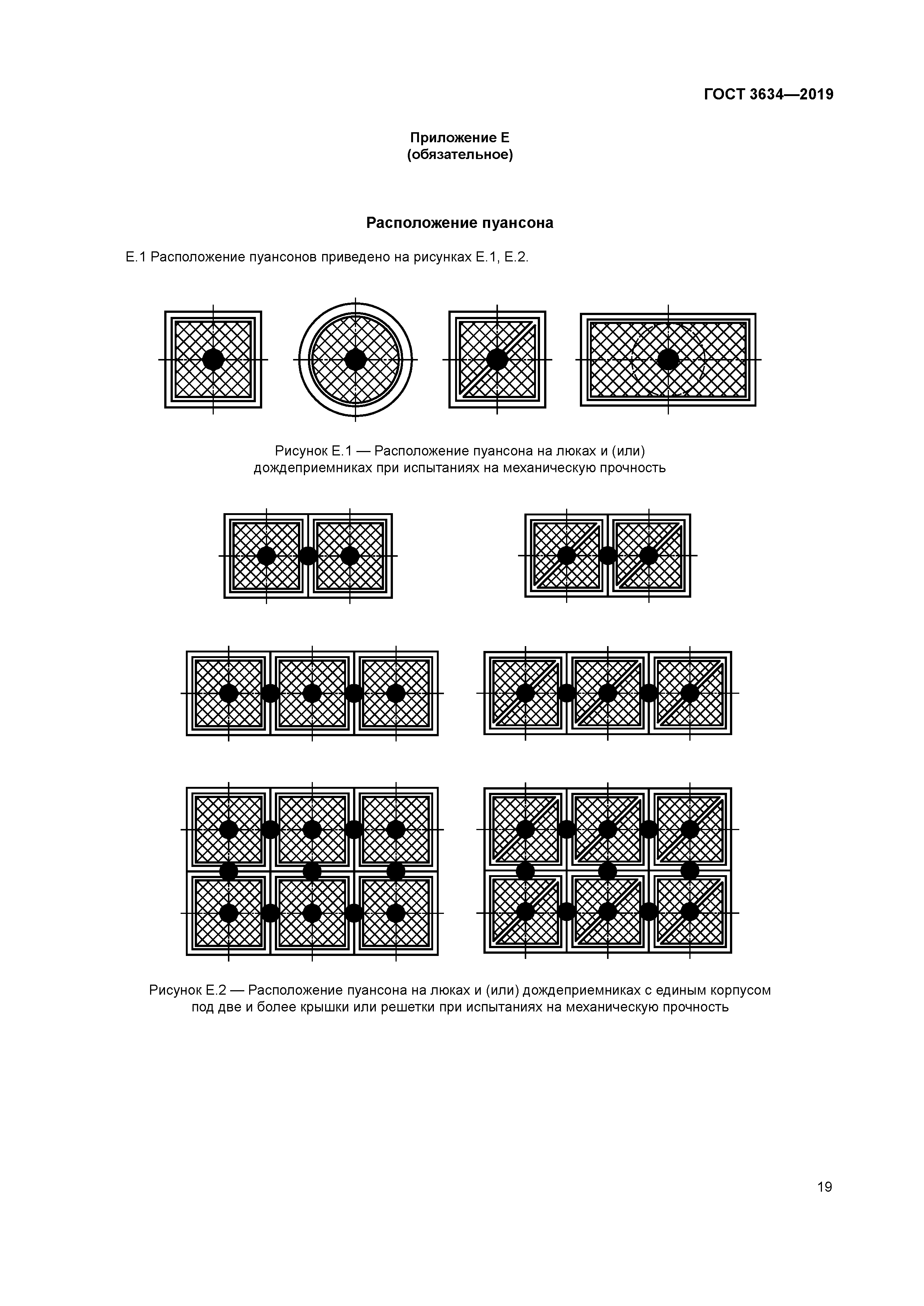 ГОСТ 3634—2019

Приложение Е
(обязательное)

Расположение пуансона

Е.1 Расположение пуансонов приведено на рисунках Е.1, Е.2.

Рисунок Е.1 — Расположение пуансона на люках и (или) дождеприемниках при испытаниях на механическую прочность

Рисунок Е.2 — Расположение пуансона на люках и (или) дождеприемниках с единым корпусом под две и более крышки или решетки при испытаниях на механическую прочность

19