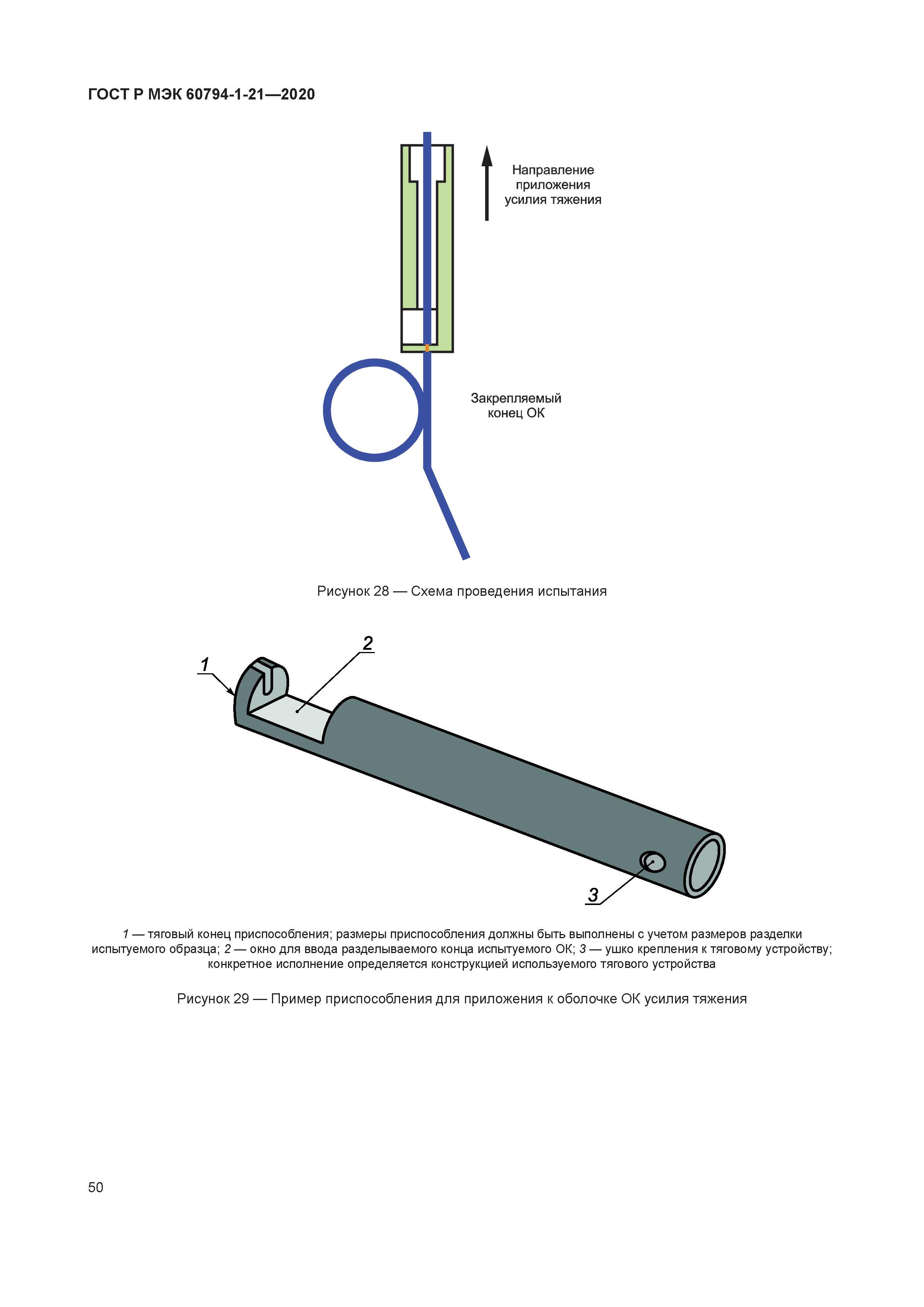 ГОСТ Р МЭК 60794-1-21—2020

Направление приложения усилия тяжения

Закрепляемый конец ОК

Рисунок 28 — Схема проведения испытания

1

2

3

1 — тяговый конец приспособления; размеры приспособления должны быть выполнены с учетом размеров разделки испытуемого образца; 2 — окно для ввода разделываемого конца испытуемого ОК; 3 — ушко крепления к тяговому устройству; конкретное исполнение определяется конструкцией используемого тягового устройства

Рисунок 29 — Пример приспособления для приложения к оболочке ОК усилия тяжения

50