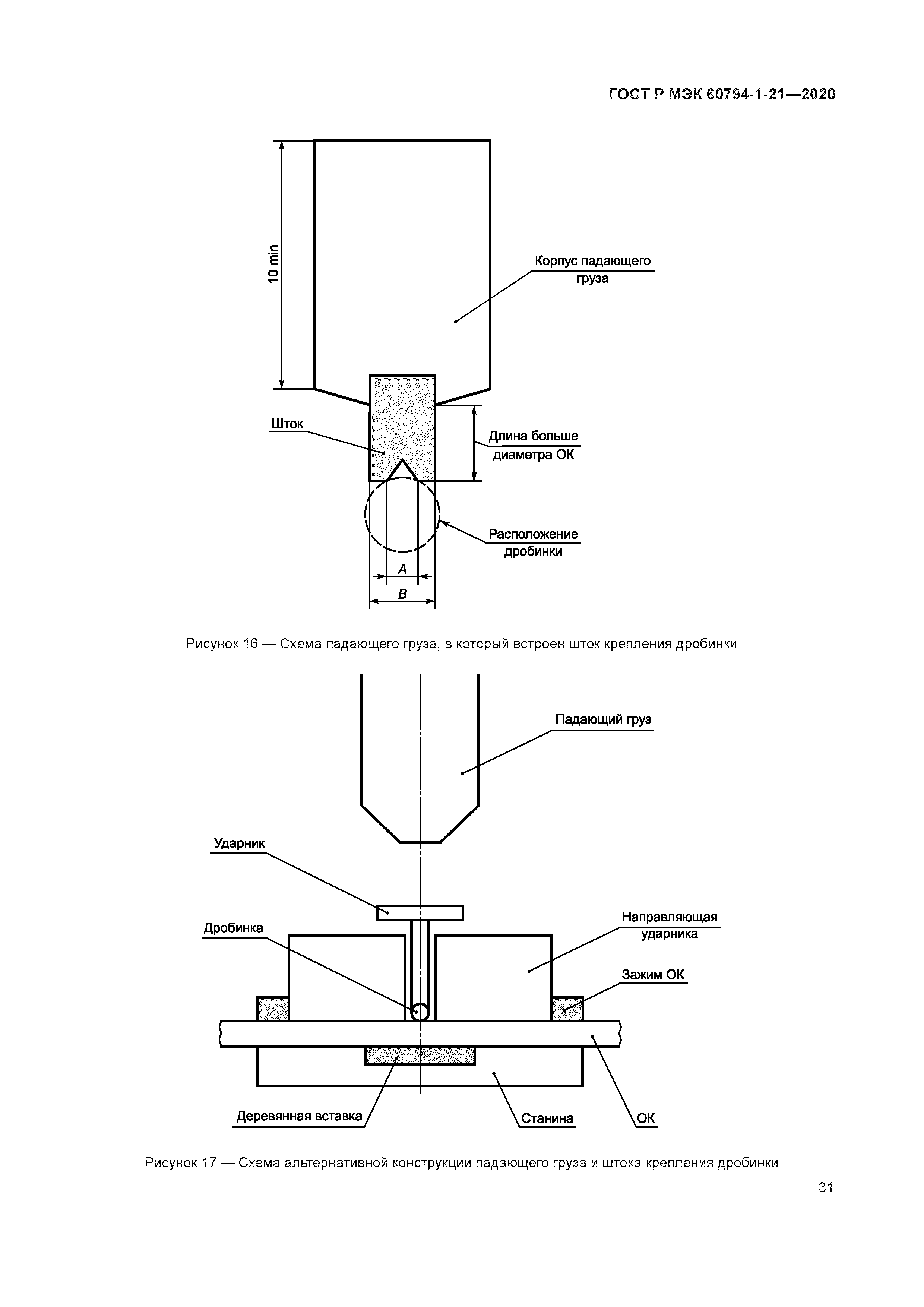 ГОСТ Р МЭК 60794-1-21—2020

10 min

Корпус падающего груза

Шток

Длина больше диаметра ОК

Расположение дробинки

A

B

Рисунок 16 — Схема падающего груза, в который встроен шток крепления дробинки

Падающий груз

Ударник

Дробинка

Направляющая ударника

Зажим ОК

Деревянная вставка

Станина

ОК

Рисунок 17 — Схема альтернативной конструкции падающего груза и штока крепления дробинки

31