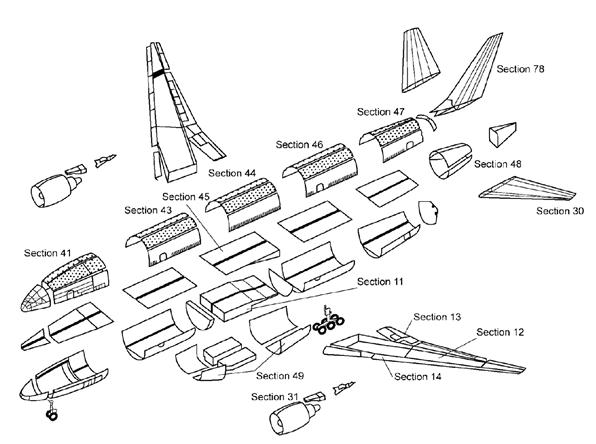 Section 78
Section 47
Section 46
Section 48
Section 44
Section 45
Section 30
Section 43
Section 41
Section 11
Section 13
Section 12
Section 49
Section 14
Section 31